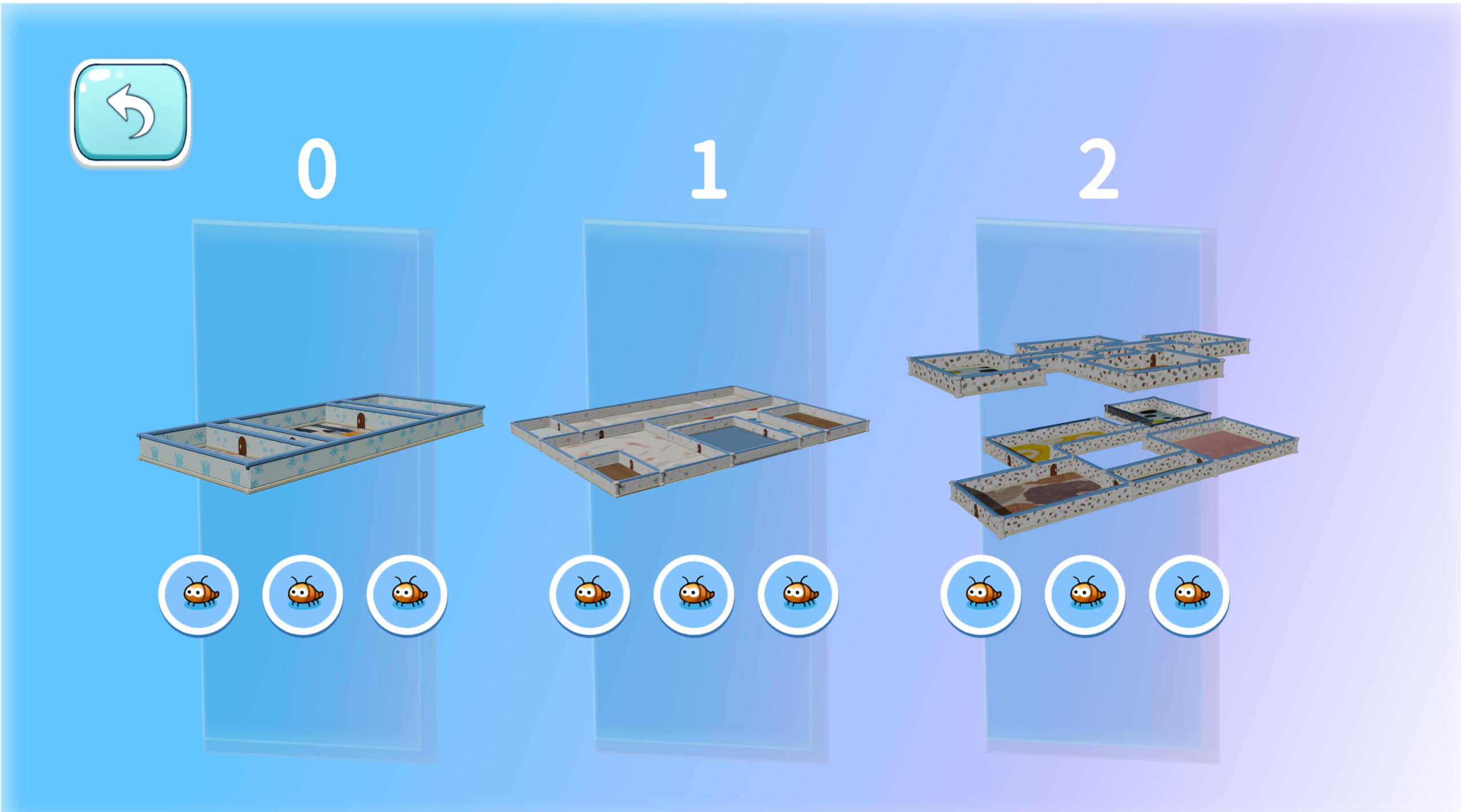 0

1

2