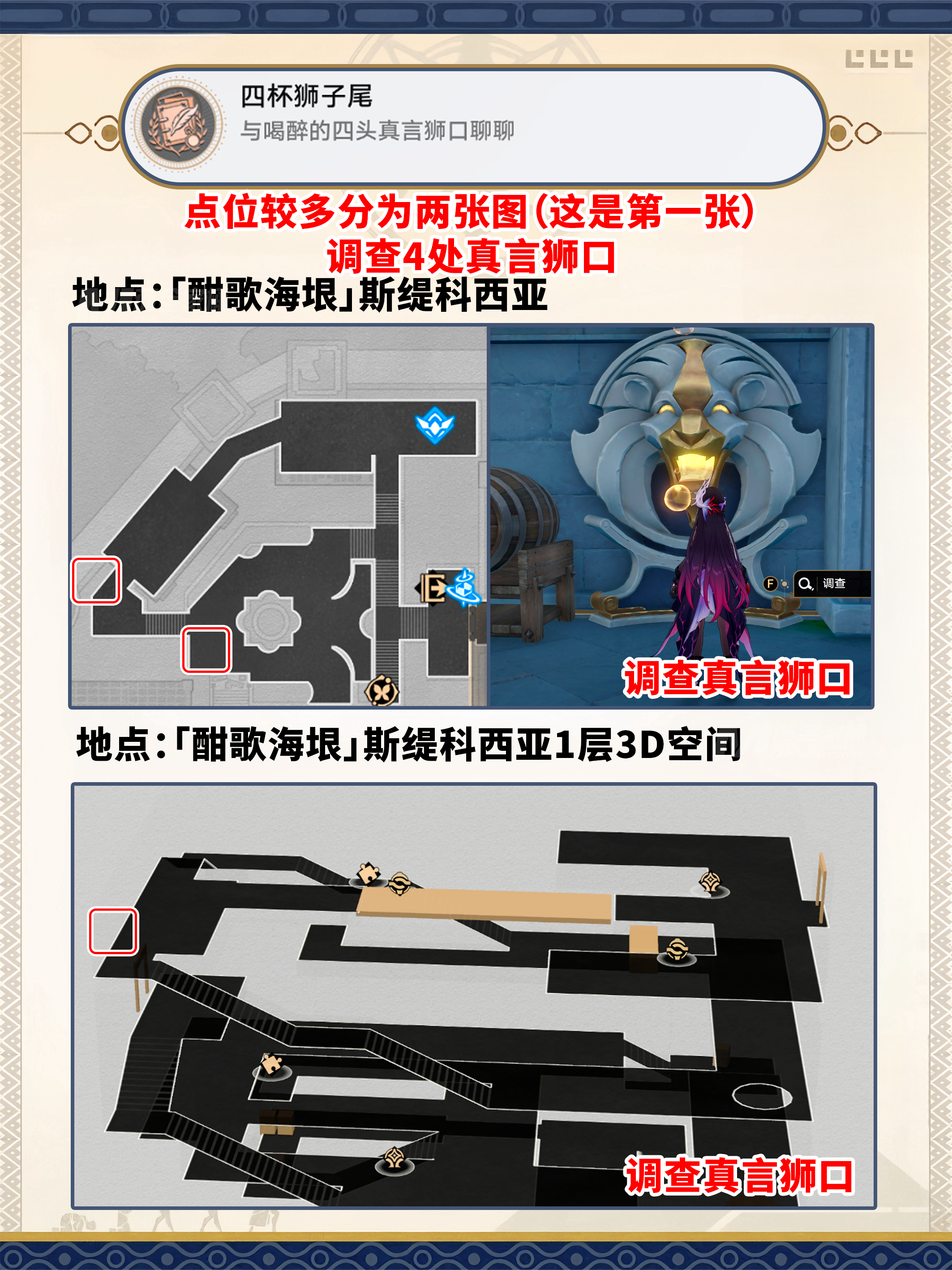 四杯狮子尾
与喝醉的四头真言狮口聊聊

点位较多分为两张图(这是第一张)
调查4处真言狮口

地点:「酣歌海垠」斯缇科西亚

F 调查

调查真言狮口

地点:「酣歌海垠」斯缇科西亚1层3D空间

调查真言狮口