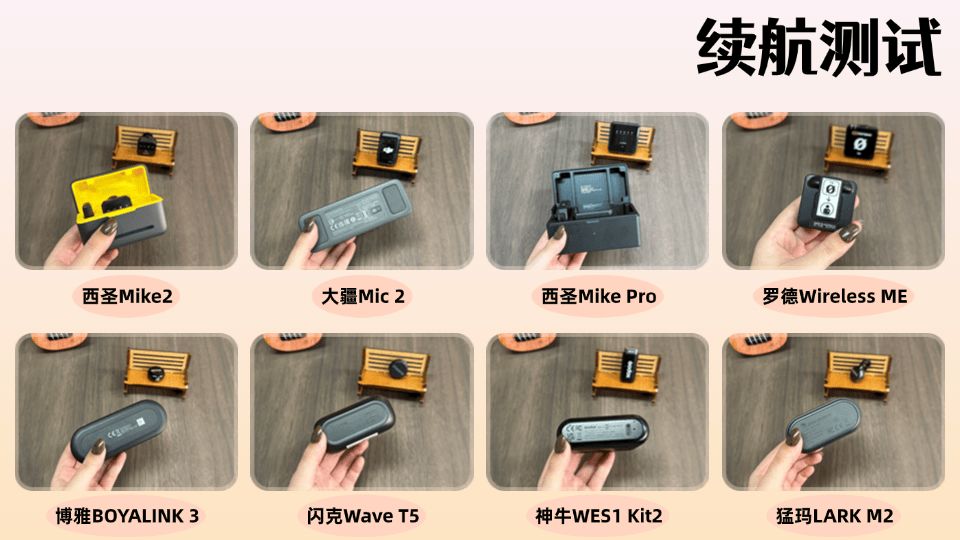 续航测试

西圣Mike2

大疆Mic 2

西圣Mike Pro

罗德Wireless ME

博雅BOYALINK 3

闪克Wave T5

神牛WES1 Kit2

猛玛LARK M2