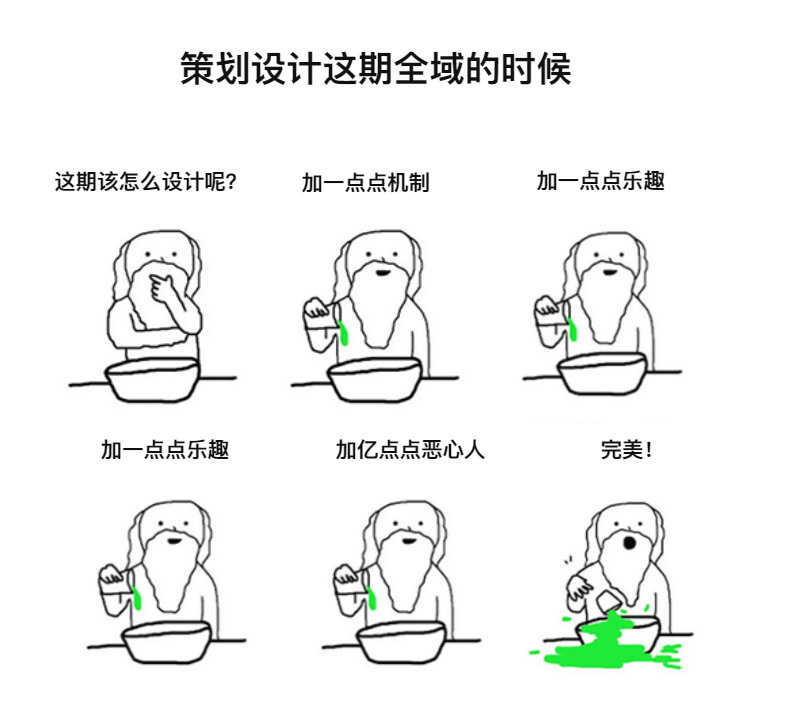 策划设计这期全域的时候

这期该怎么设计呢?

加一点点机制

加一点点乐趣

加一点点乐趣

加亿点点恶心人

完美!