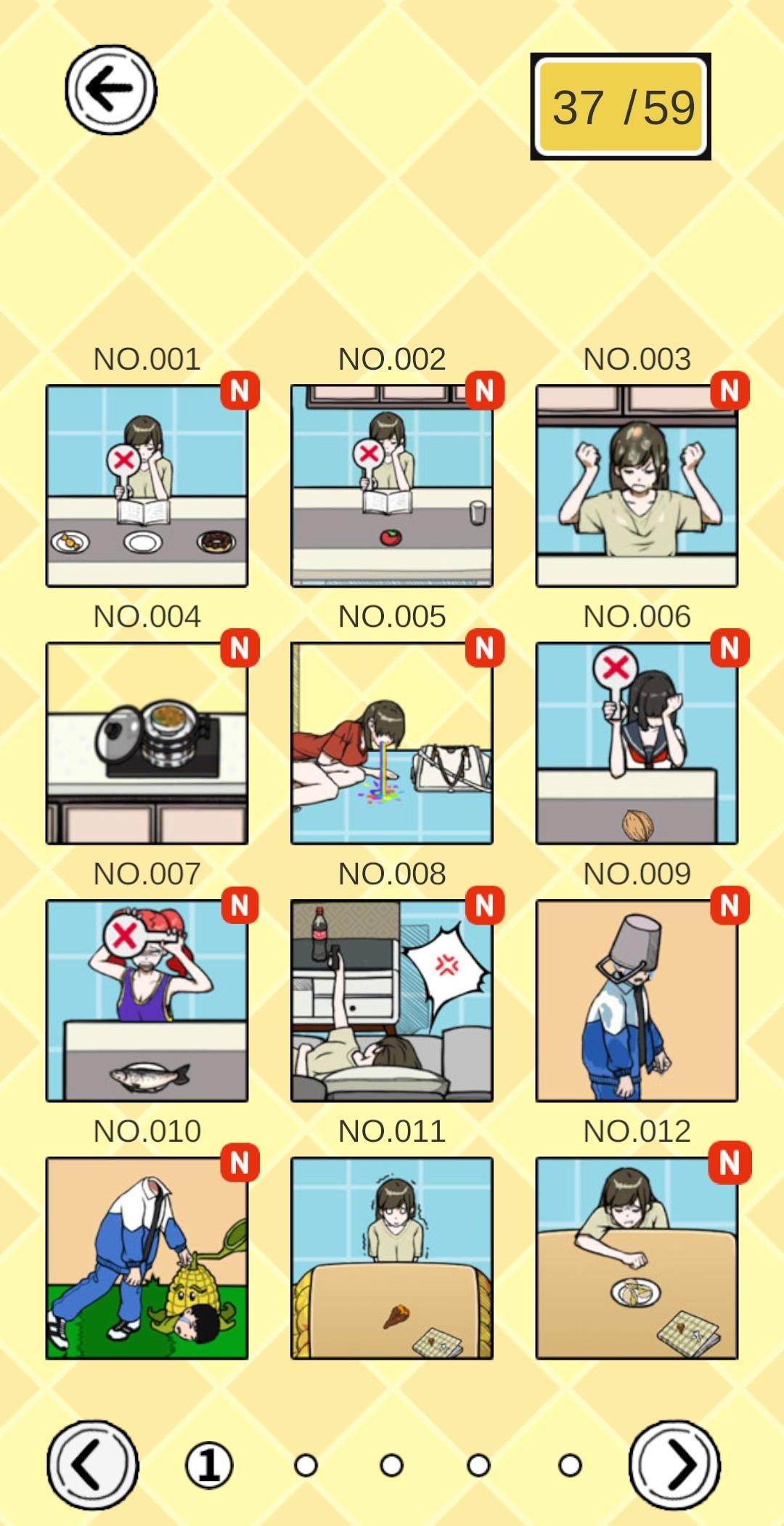 37 /59

NO.001 N
NO.002 N
NO.003 N
NO.004 N
NO.005 N
NO.006 N
NO.007 N
NO.008 N
NO.009 N
NO.010 N
NO.011
NO.012 N

1