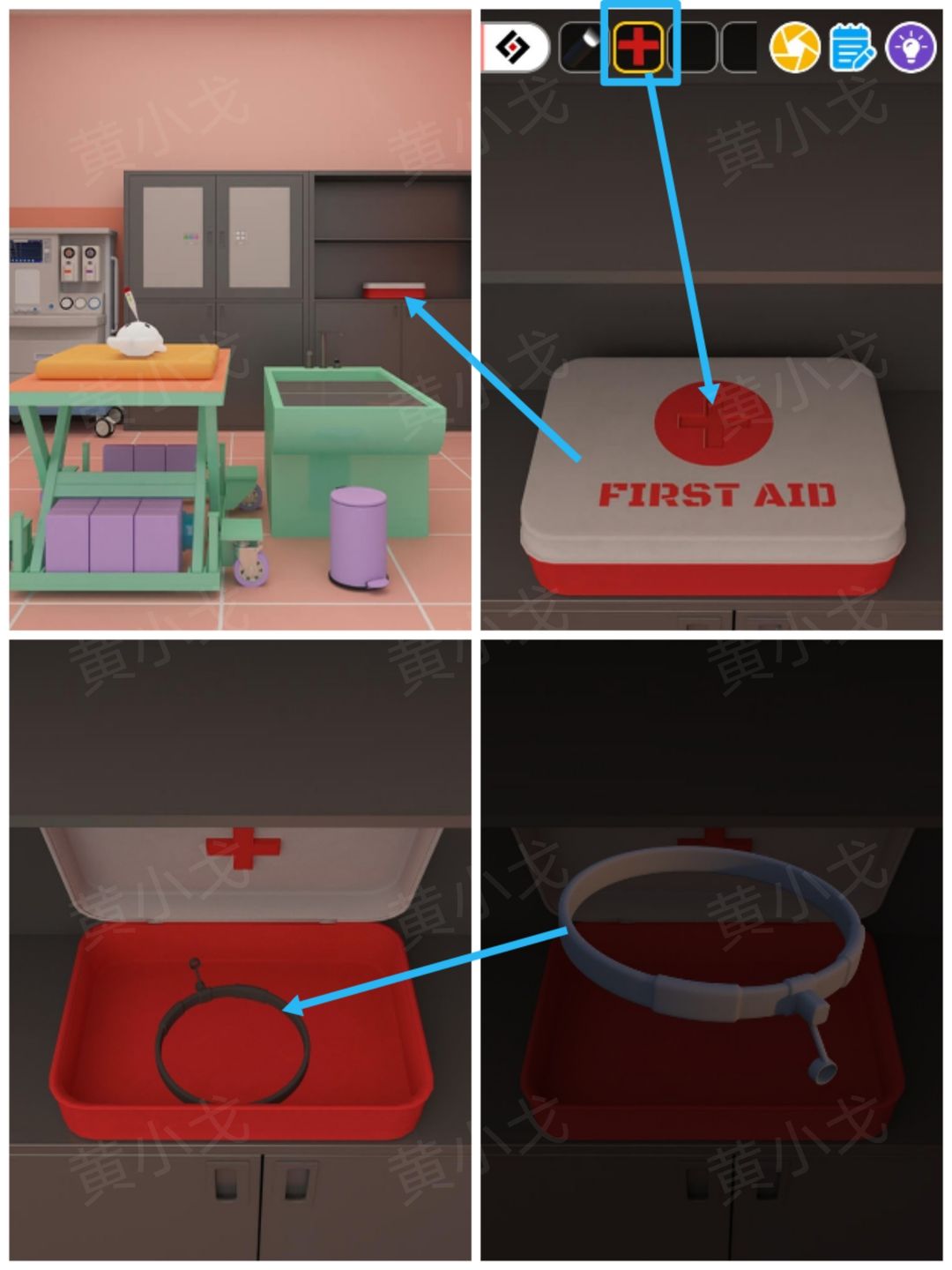 FIRST AID

黄小戈