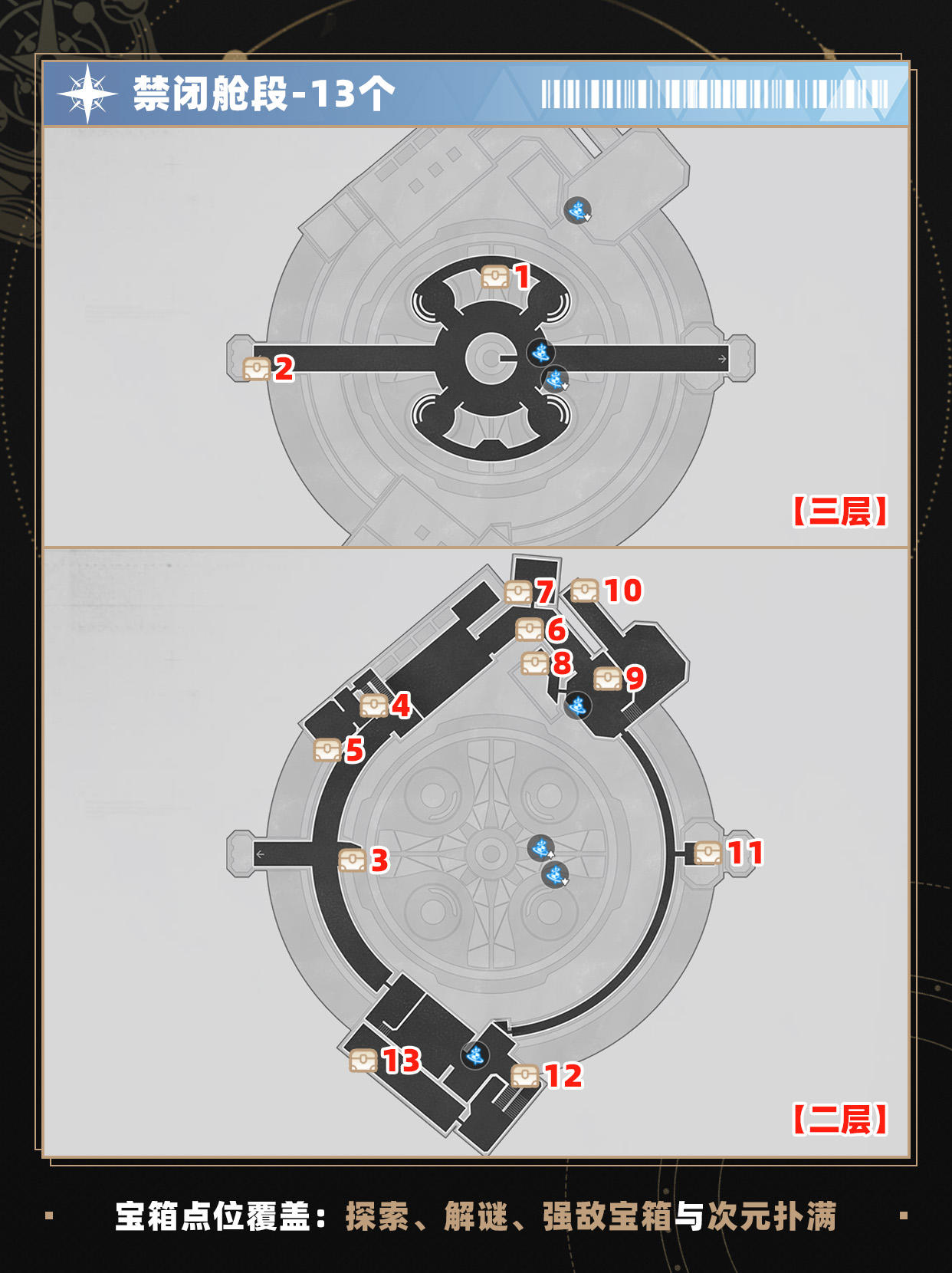 禁闭舱段-13个

1

2

【三层】

7 10

6

8

9

4

5

3

11

13

12

【二层】

宝箱点位覆盖：探索、解谜、强敌宝箱与次元扑满