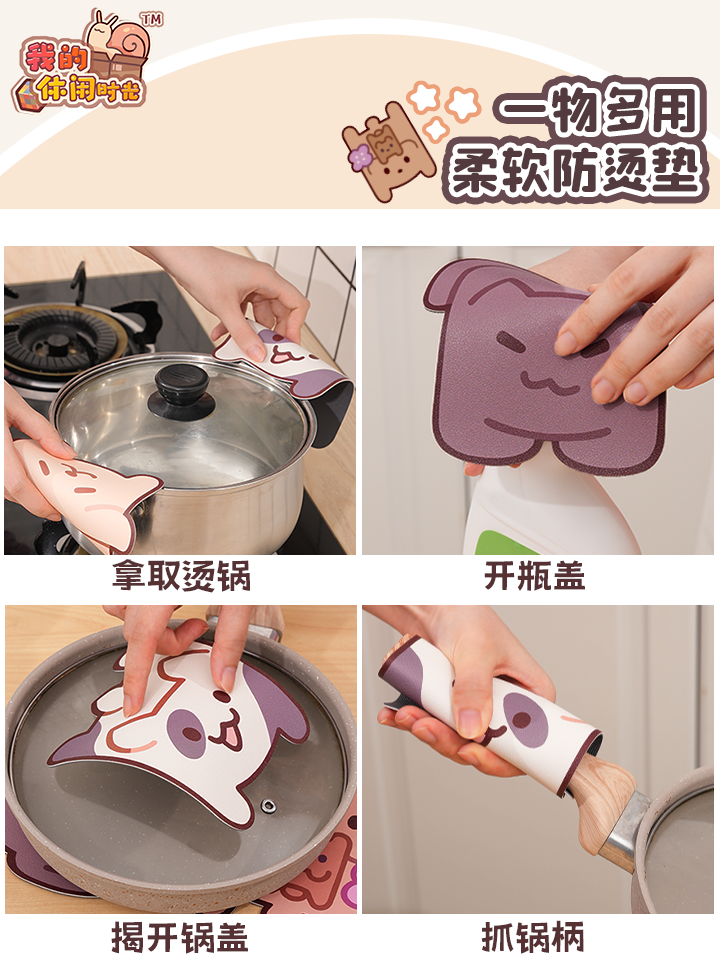 我的休闲时光 TM

一物多用
柔软防烫垫

拿取烫锅

开瓶盖

揭开锅盖

抓锅柄