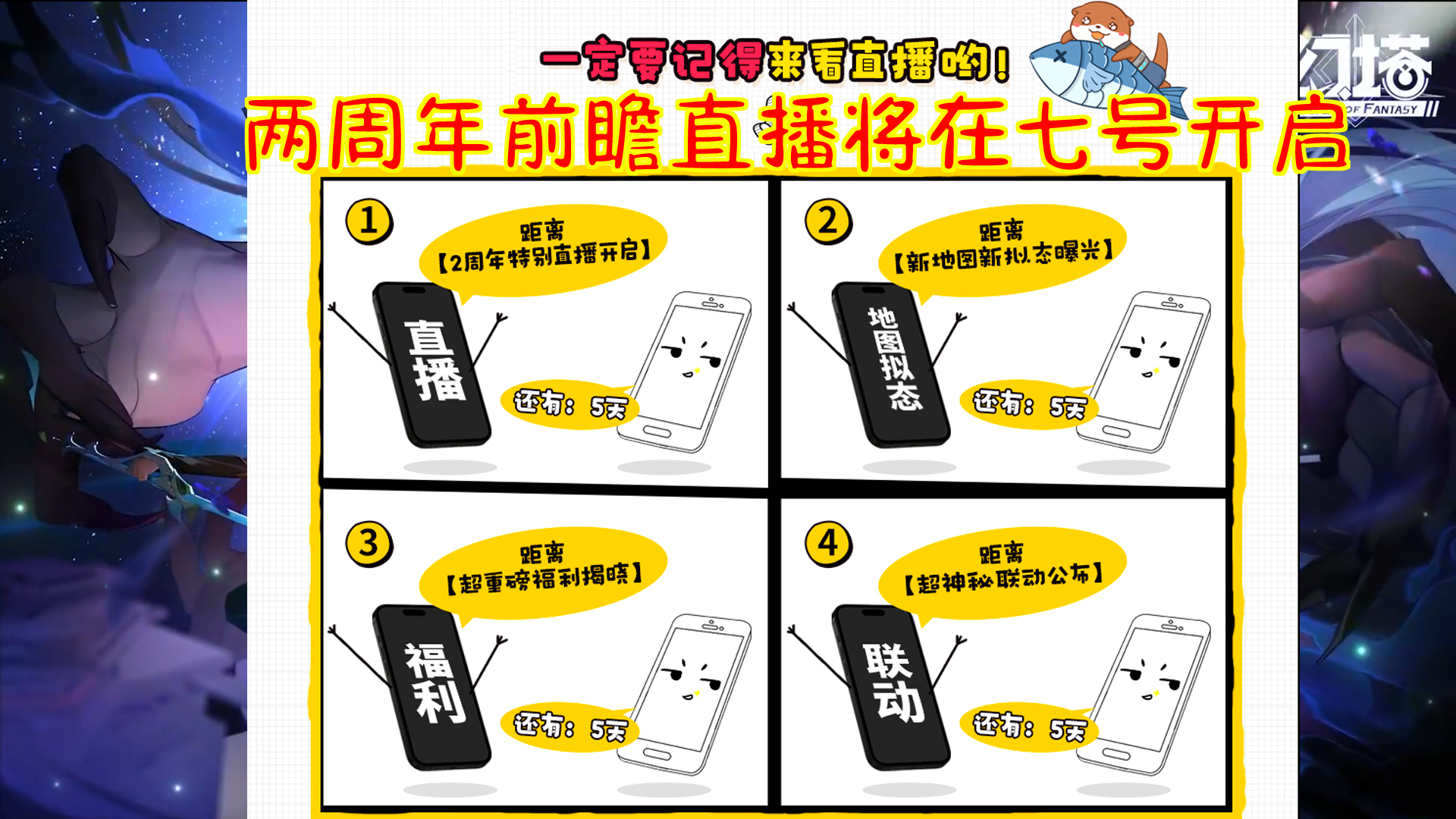 一定要记得来看直播哟！

幻塔
OF FANTASY

两周年前瞻直播将在七号开启

1
距离
【2周年特别直播开启】
直播
还有：5天

2
距离
【新地图新拟态曝光】
地图拟态
还有：5天

3
距离
【超重磅福利揭晓】
福利
还有：5天

4
距离
【超神秘联动公布】
联动
还有：5天