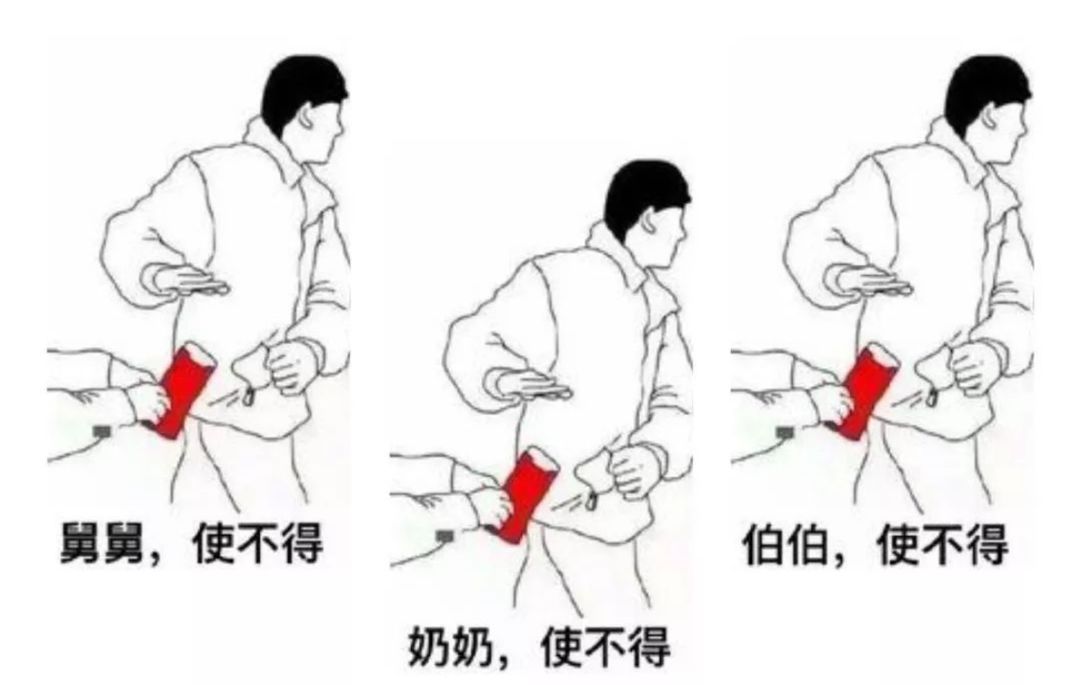 舅舅，使不得

奶奶，使不得

伯伯，使不得