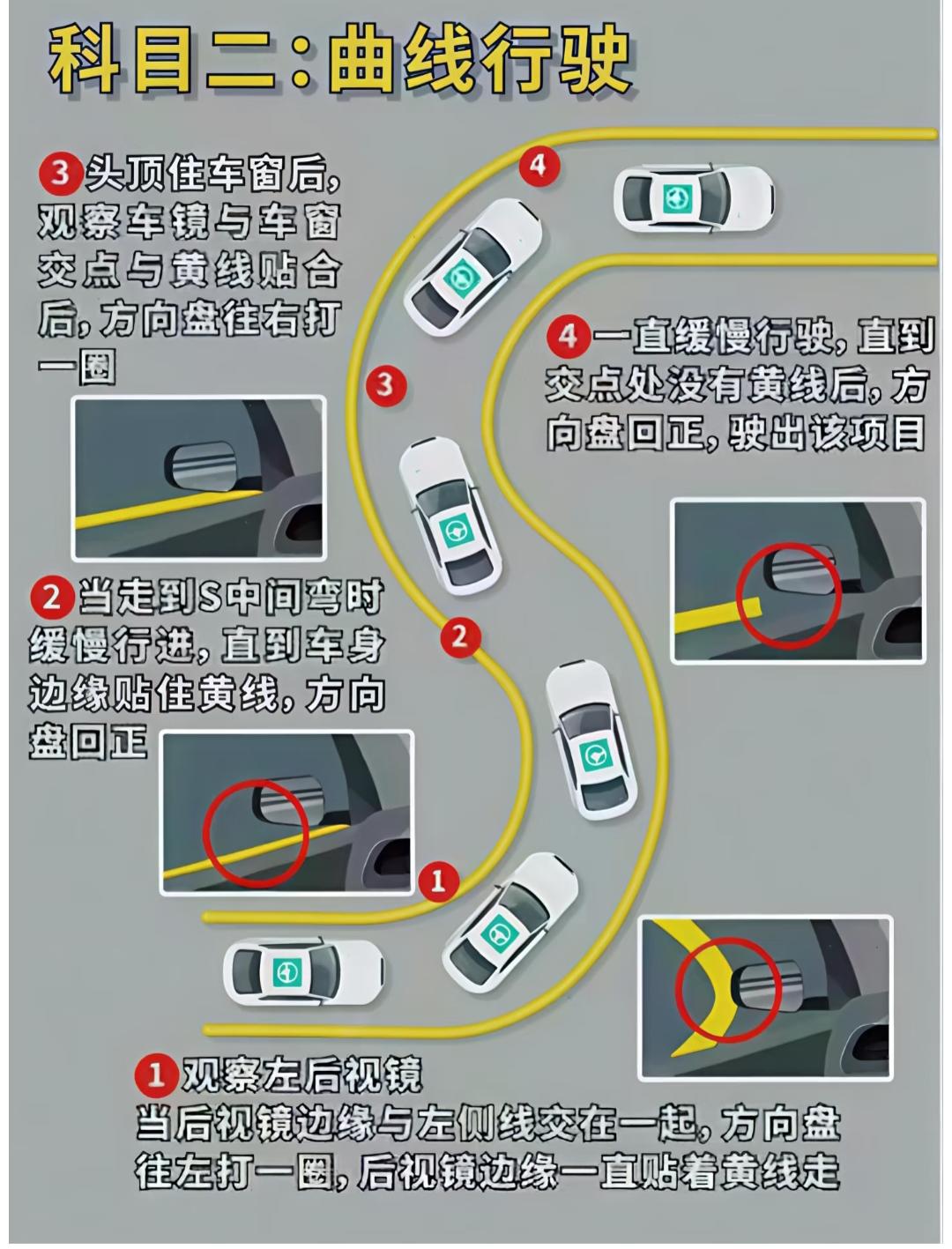 科目二:曲线行驶

3 头顶住车窗后,观察车镜与车窗交点与黄线贴合后,方向盘往右打一圈

4

3

4 一直缓慢行驶,直到交点处没有黄线后,方向盘回正,驶出该项目

2 当走到S中间弯时缓慢行进,直到车身边缘贴住黄线,方向盘回正

2

1

1 观察左后视镜
当后视镜边缘与左侧线交在一起,方向盘往左打一圈,后视镜边缘一直贴着黄线走