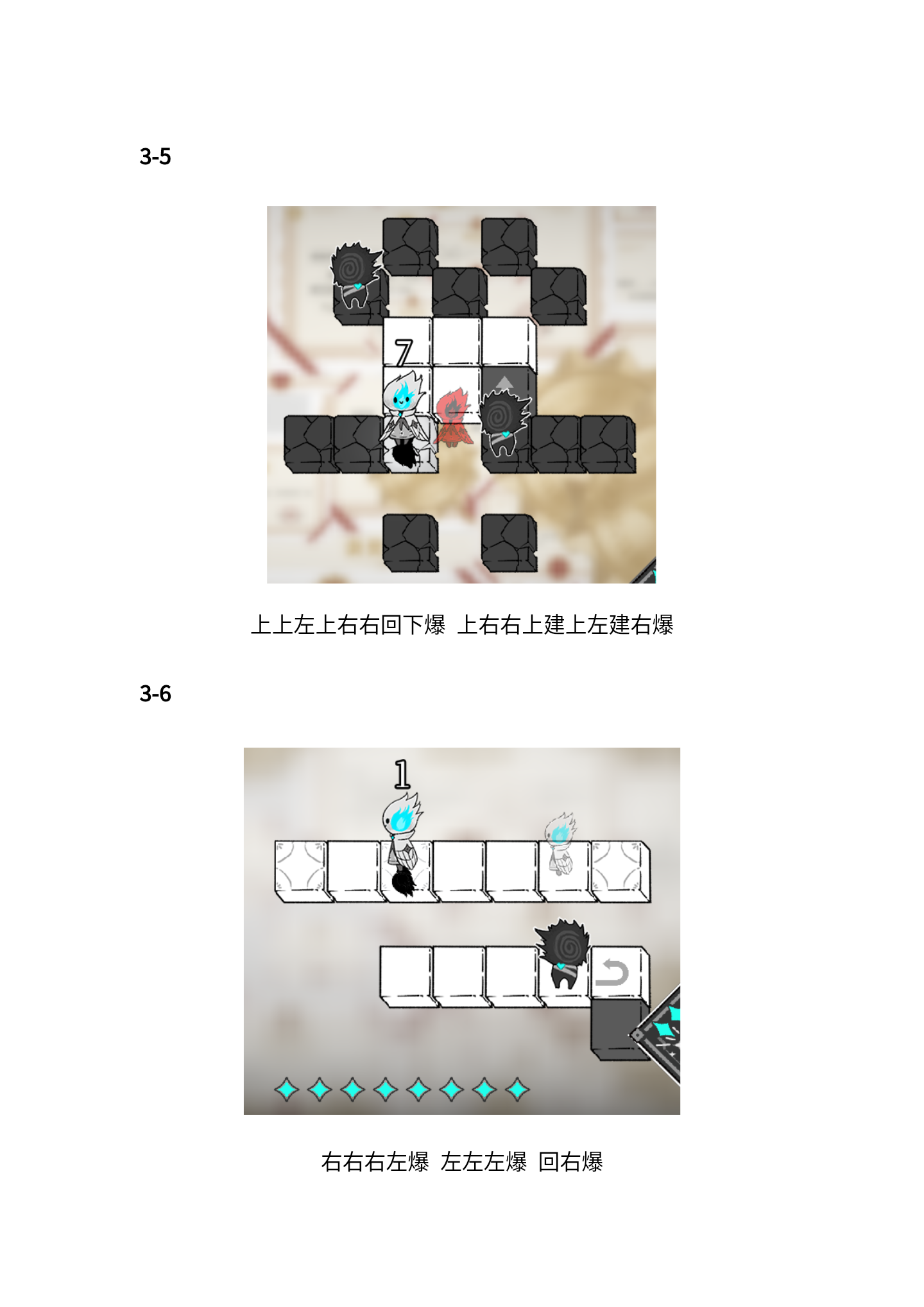 3-5

7

上上左上右右回下爆 上右右上建上左建右爆

3-6

1

右右右左爆 左左左爆 回右爆