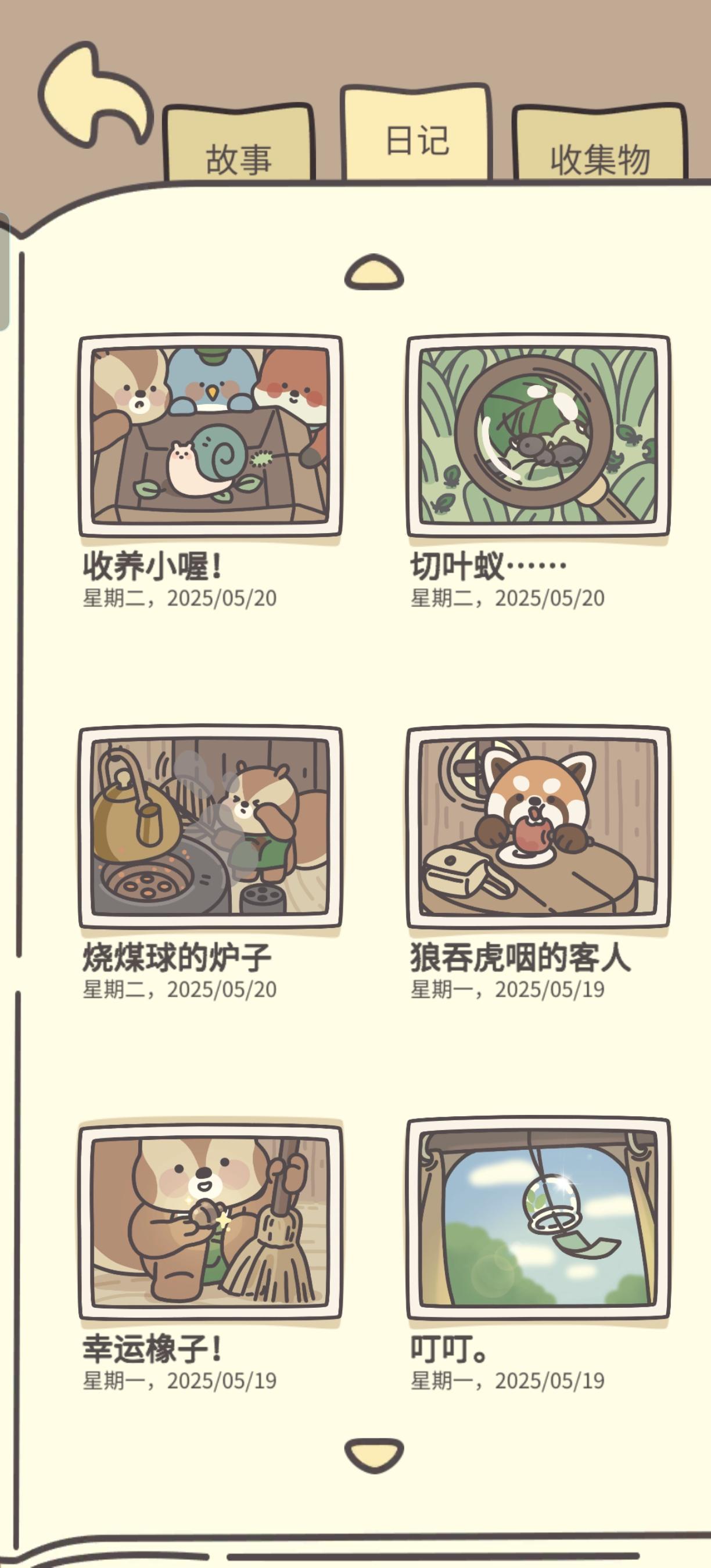 故事

日记

收集物

收养小喔！
星期二，2025/05/20

切叶蚁……
星期二，2025/05/20

烧煤球的炉子
星期二，2025/05/20

狼吞虎咽的客人
星期一，2025/05/19

幸运橡子！
星期一，2025/05/19

叮叮。
星期一，2025/05/19