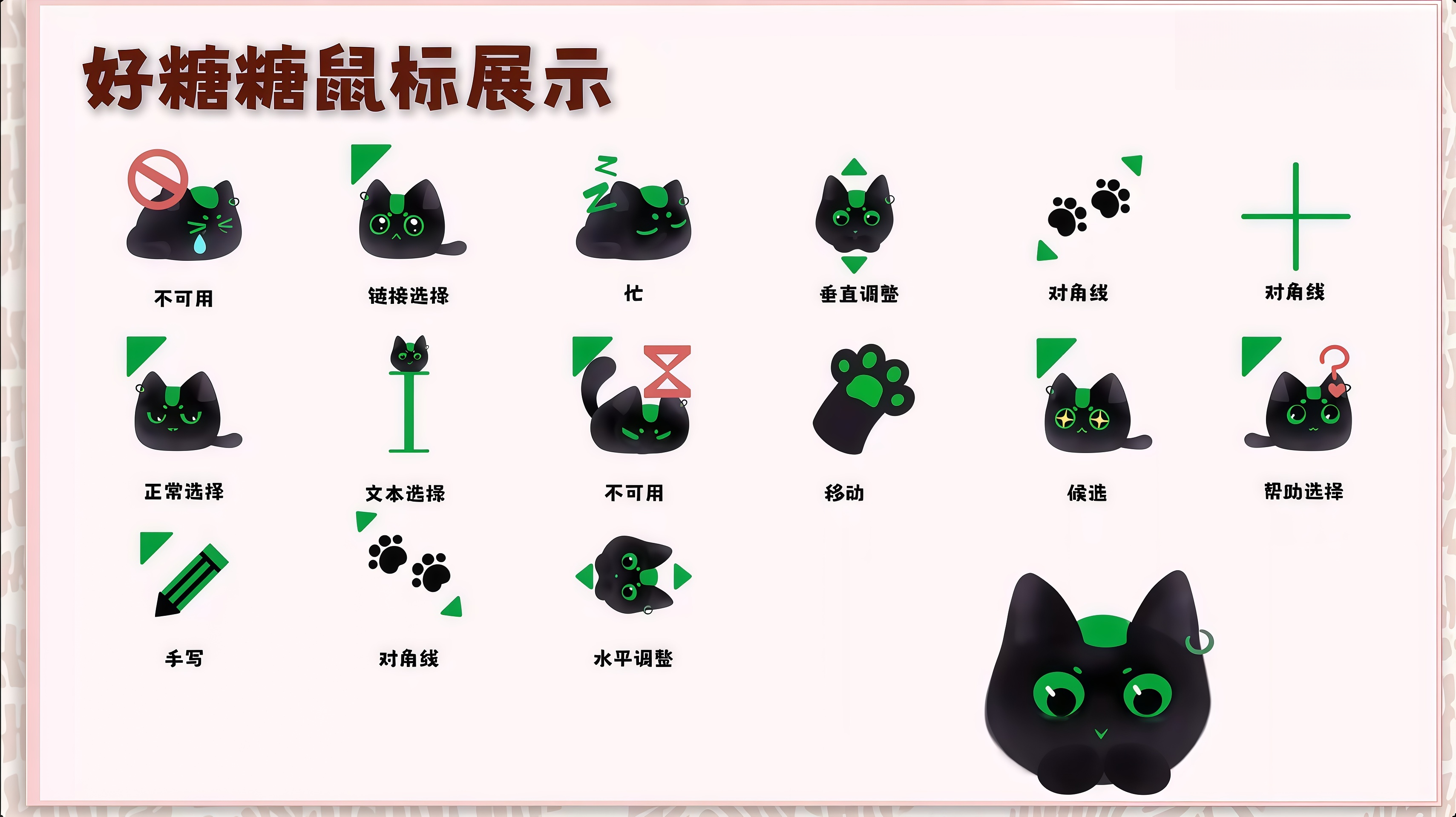 好糖糖鼠标展示

不可用

链接选择

忙

垂直调整

对角线

对角线

正常选择

文本选择

不可用

移动

候选

帮助选择

手写

对角线

水平调整