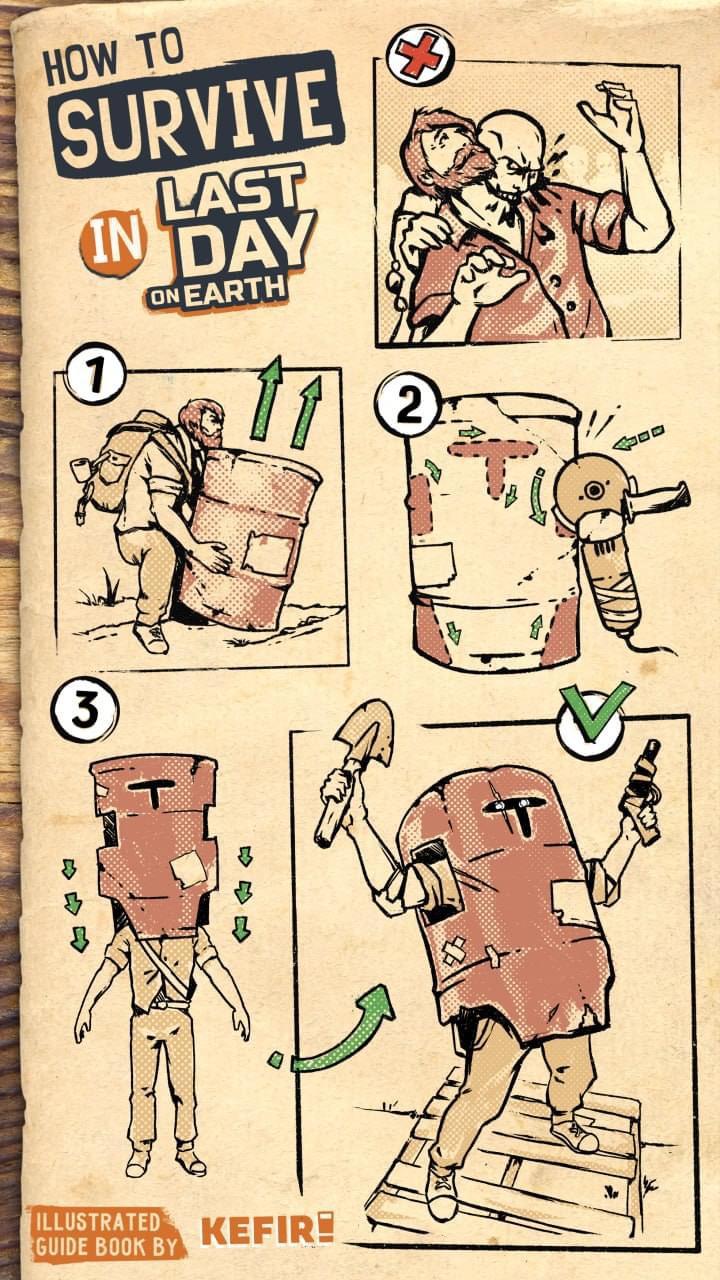 HOW TO SURVIVE IN LAST DAY ON EARTH

1

2

3

ILLUSTRATED GUIDE BOOK BY KEFIR!