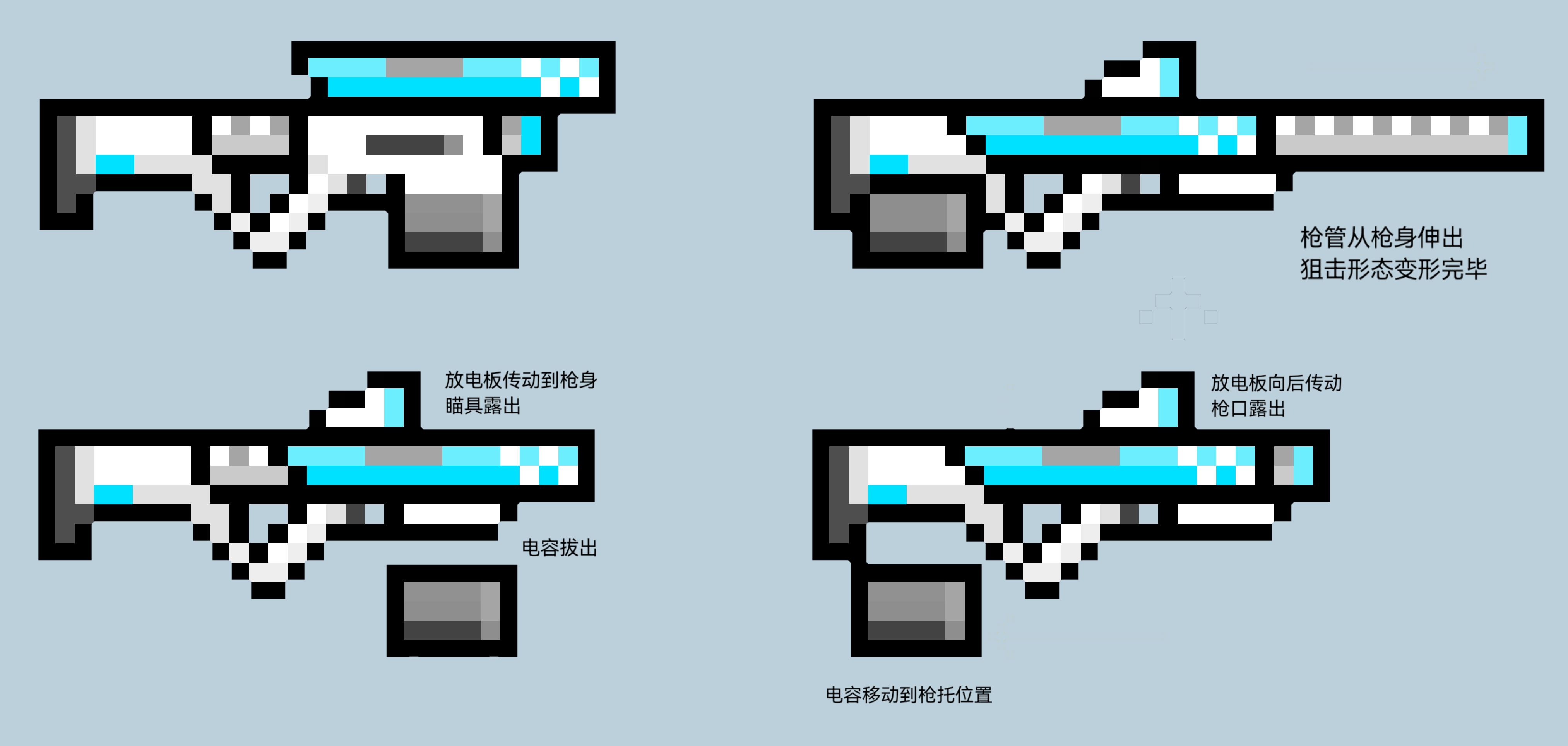 枪管从枪身伸出
狙击形态变形完毕

放电板传动到枪身
瞄具露出

电容拔出

放电板向后传动
枪口露出

电容移动到枪托位置