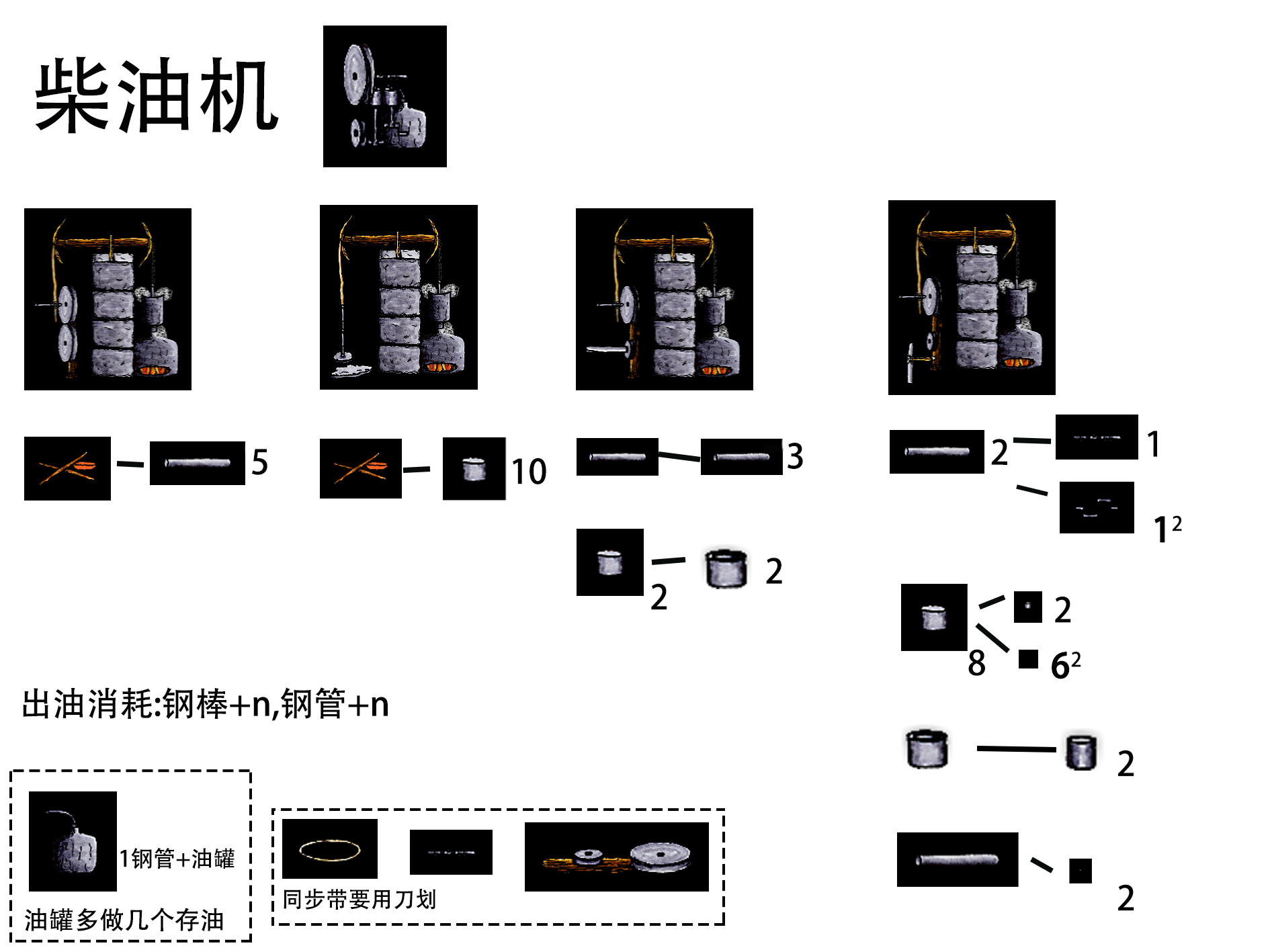 柴油机

5

10

3

2

2

2

1

$1^2$

2

8

$6^2$

2

2

出油消耗:钢棒+n,钢管+n

1钢管+油罐

油罐多做几个存油

同步带要用刀划