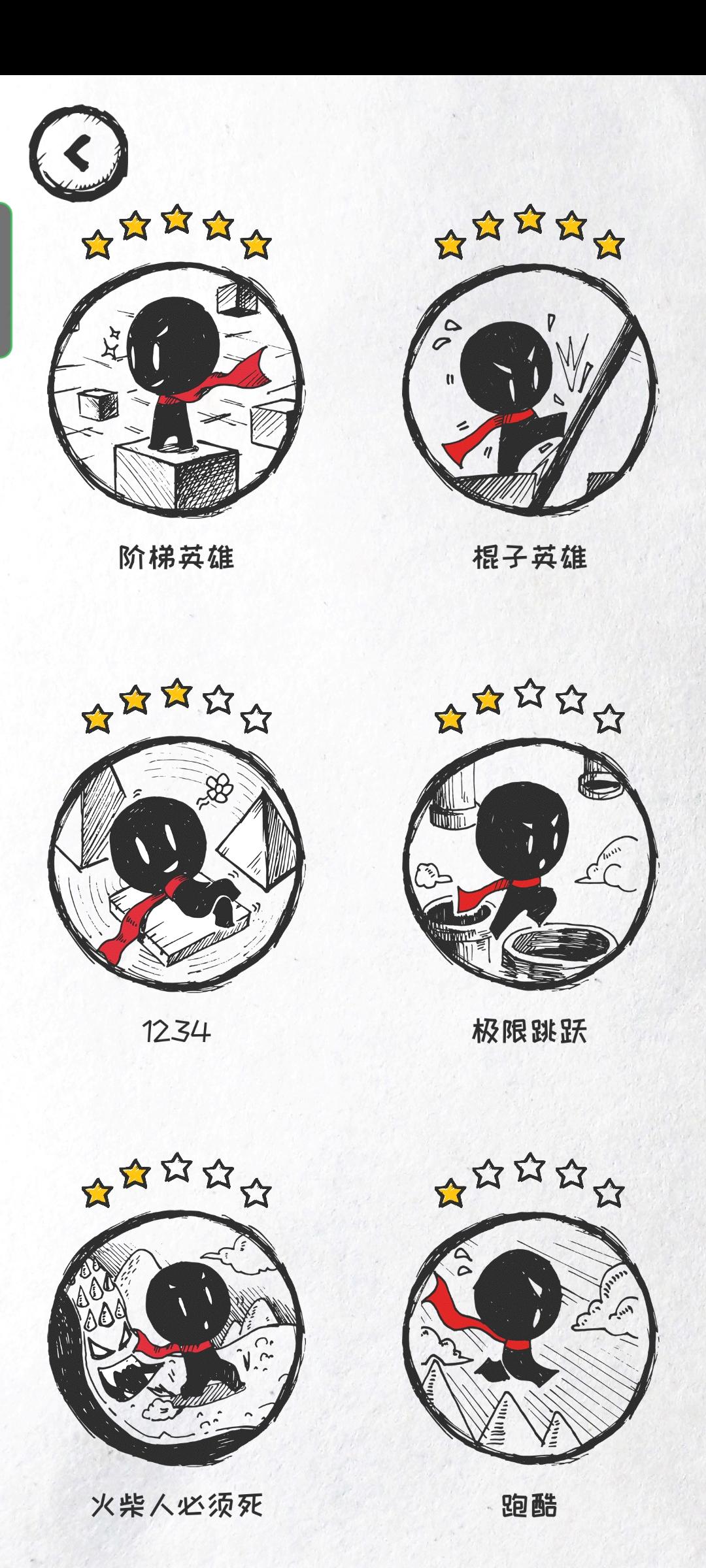 阶梯英雄

棍子英雄

1234

极限跳跃

火柴人必须死

跑酷