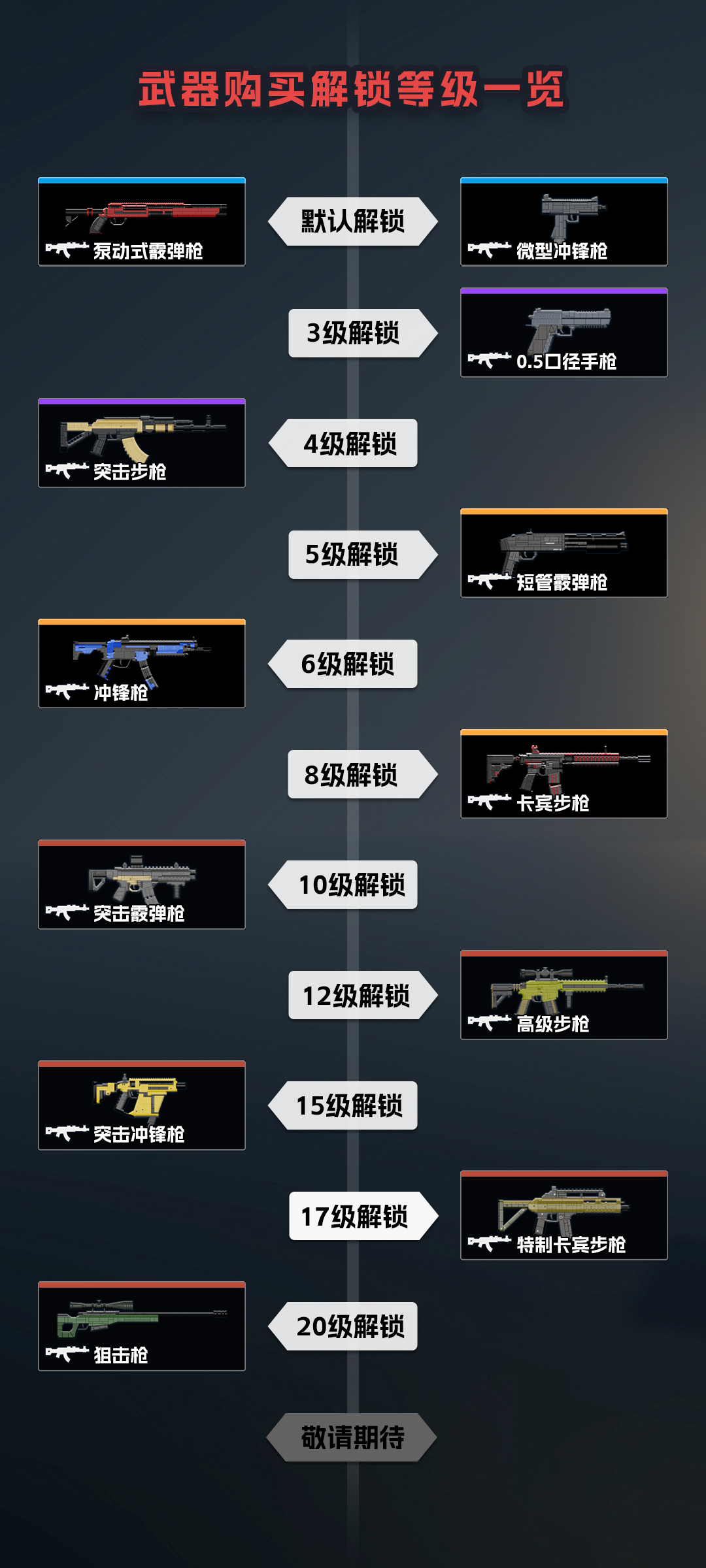 武器购买解锁等级一览

泵动式霰弹枪
默认解锁
微型冲锋枪

3级解锁
0.5口径手枪

突击步枪
4级解锁

5级解锁
短管霰弹枪

冲锋枪
6级解锁

8级解锁
卡宾步枪

突击霰弹枪
10级解锁

12级解锁
高级步枪

突击冲锋枪
15级解锁

17级解锁
特制卡宾步枪

狙击枪
20级解锁

敬请期待