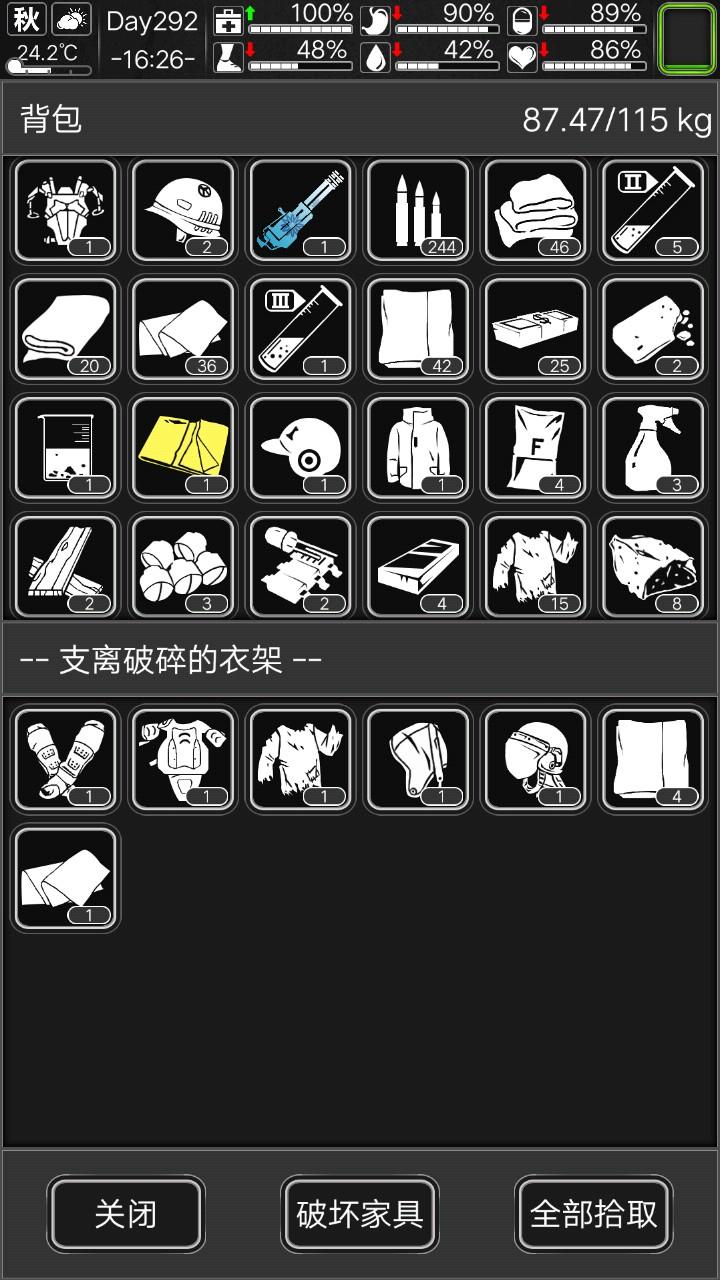 秋
24.2℃
Day292
-16:26-
100%
90%
89%
48%
42%
86%

背包
87.47/115 kg

1
2
1
244
46
II
5
20
36
III
1
42
25
2
1
1
1
1
F
4
3
2
3
2
4
15
8

-- 支离破碎的衣架 --

1
1
1
1
1
4
1

关闭
破坏家具
全部拾取