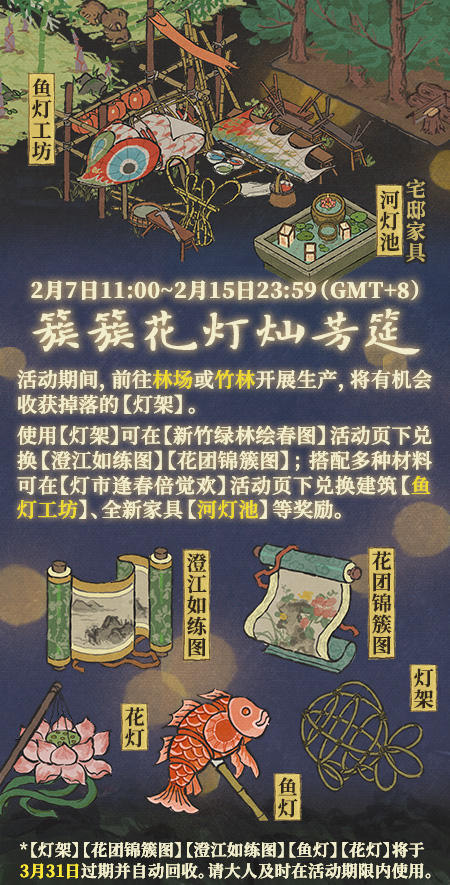 鱼灯工坊

宅邸家具
河灯池

2月7日11:00~2月15日23:59(GMT+8)
簇簇花灯灿芳筵

活动期间，前往林场或竹林开展生产，将有机会收获掉落的【灯架】。

使用【灯架】可在【新竹绿林绘春图】活动页下兑换【澄江如练图】【花团锦簇图】；搭配多种材料可在【灯市逢春倍觉欢】活动页下兑换建筑【鱼灯工坊】、全新家具【河灯池】等奖励。

澄江如练图

花团锦簇图

灯架

花灯

鱼灯

*【灯架】【花团锦簇图】【澄江如练图】【鱼灯】【花灯】将于3月31日过期并自动回收。请大人及时在活动期限内使用。