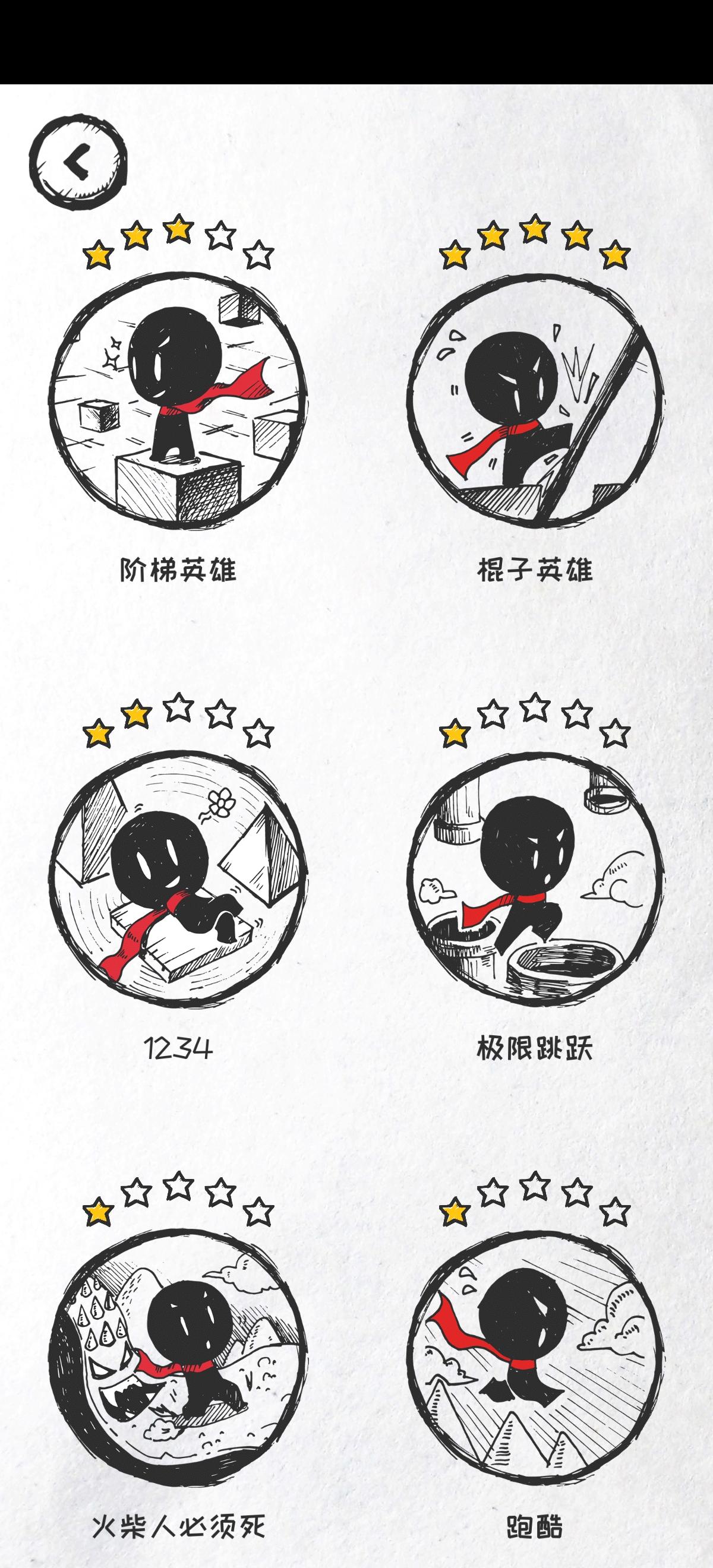 阶梯英雄

棍子英雄

1234

极限跳跃

火柴人必须死

跑酷