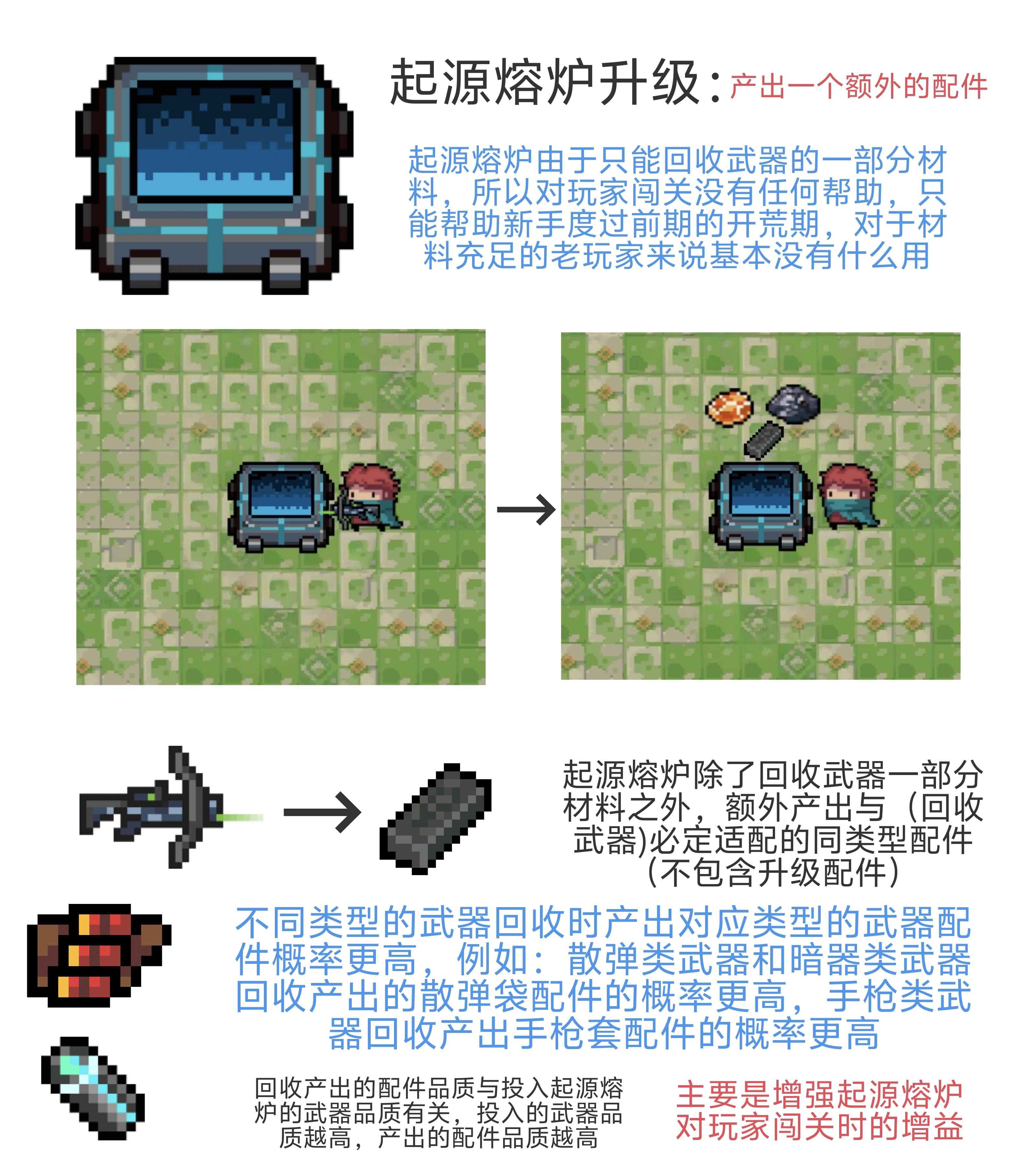 起源熔炉升级：产出一个额外的配件

起源熔炉由于只能回收武器的一部分材料，所以对玩家闯关没有任何帮助，只能帮助新手度过前期的开荒期，对于材料充足的老玩家来说基本没有什么用

起源熔炉除了回收武器一部分材料之外，额外产出与（回收武器)必定适配的同类型配件（不包含升级配件）

不同类型的武器回收时产出对应类型的武器配件概率更高，例如：散弹类武器和暗器类武器回收产出的散弹袋配件的概率更高，手枪类武器回收产出手枪套配件的概率更高

回收产出的配件品质与投入起源熔炉的武器品质有关，投入的武器品质越高，产出的配件品质越高

主要是增强起源熔炉对玩家闯关时的增益