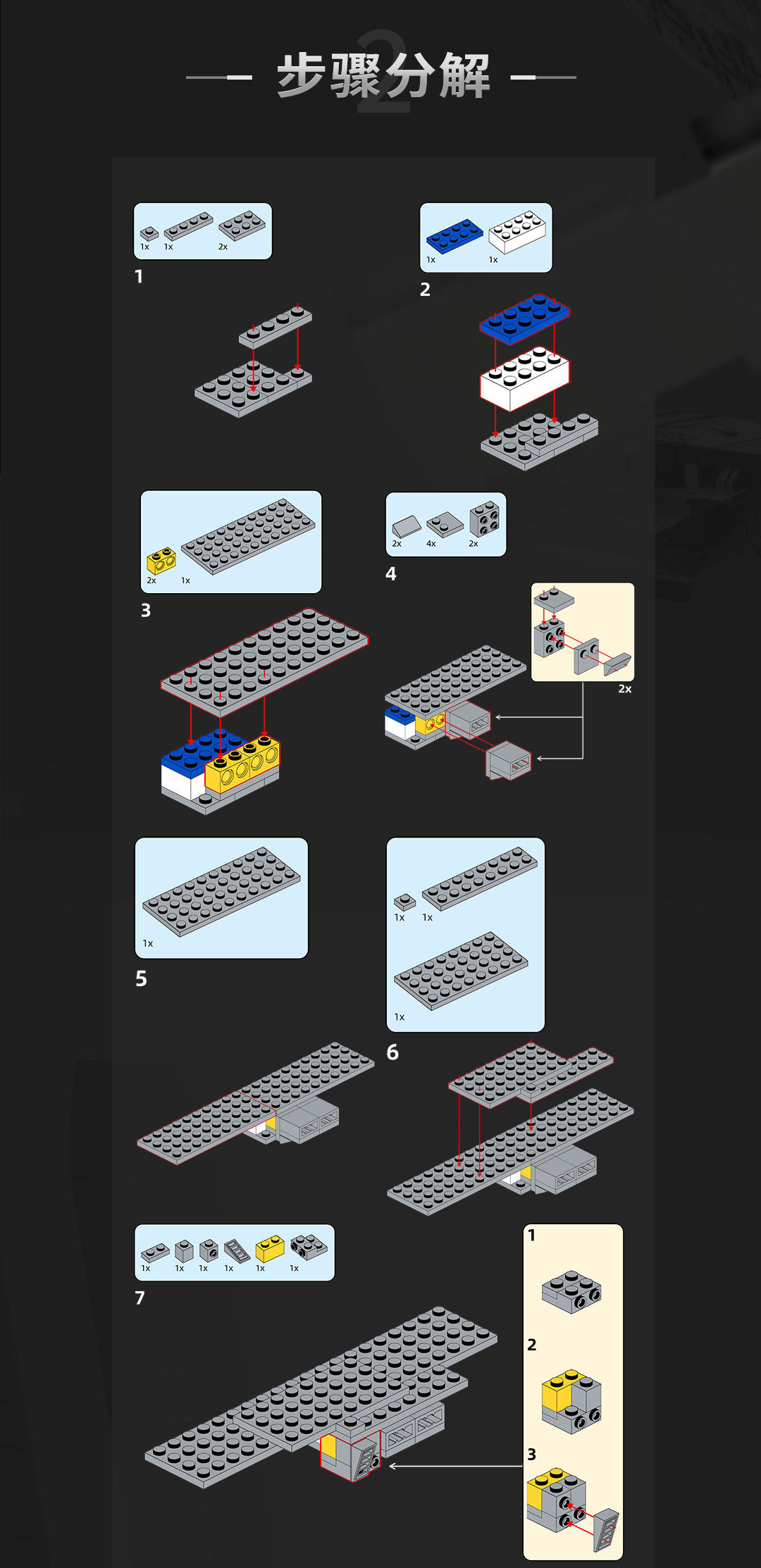 2
步骤分解

1x 1x 2x
1

1x 1x
2

2x 1x
3

2x 4x 2x
4

2x

1x
5

1x 1x
1x
6

1x 1x 1x 1x 1x 1x
7

1
2
3