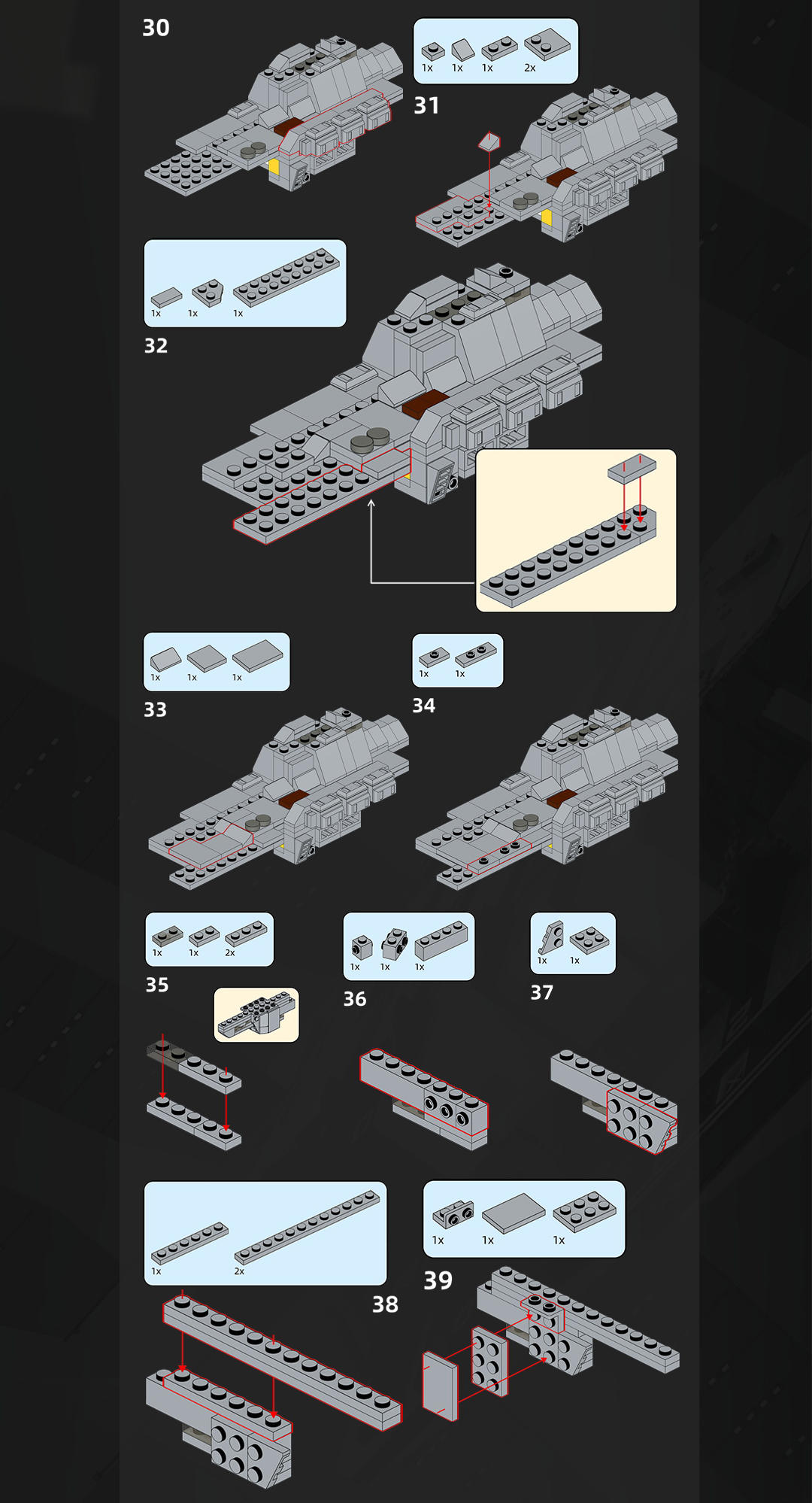 30

1x 1x 1x 2x

31

1x 1x 1x

32

1x 1x 1x

33

1x 1x

34

1x 1x 2x

35

1x 1x 1x

36

1x 1x

37

1x 2x

38

1x 1x 1x

39