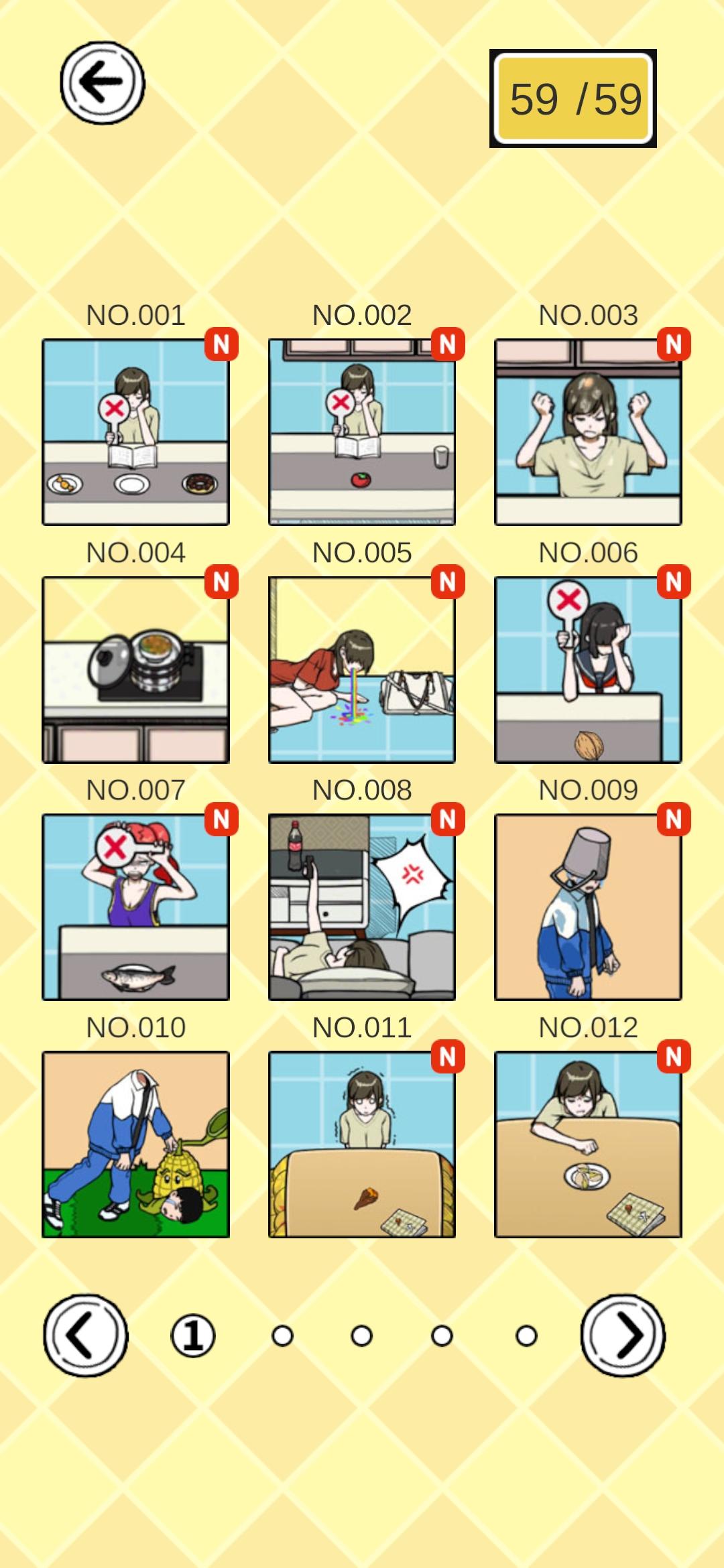 59 /59

NO.001
N

NO.002
N

NO.003
N

NO.004
N

NO.005
N

NO.006
N

NO.007
N

NO.008
N

NO.009
N

NO.010

NO.011
N

NO.012
N

1