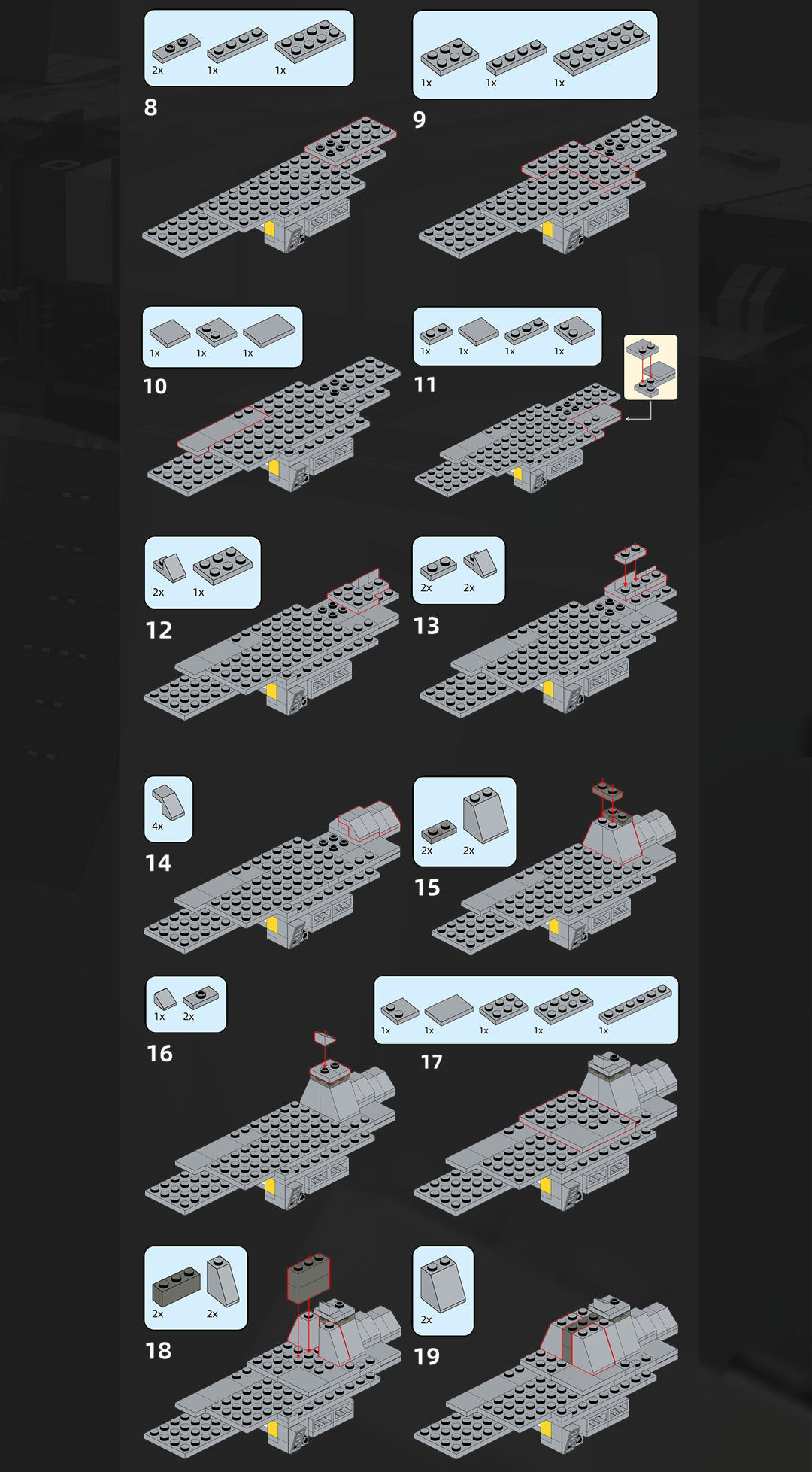 2x 1x 1x

8

1x 1x 1x

9

1x 1x 1x

10

1x 1x 1x 1x

11

2x 1x

12

2x 2x

13

4x

14

2x 2x

15

1x 2x

16

1x 1x 1x 1x 1x

17

2x 2x

18

2x

19