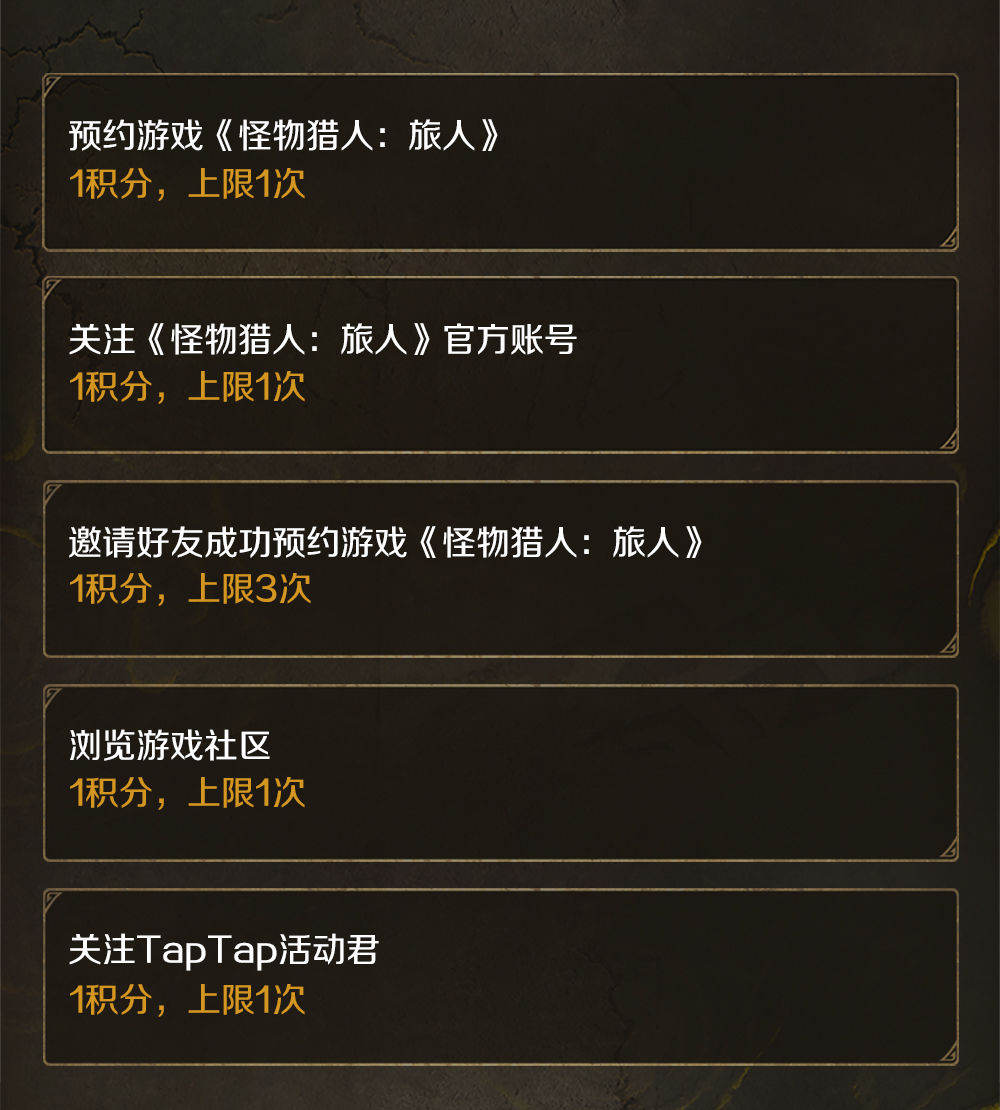 预约游戏《怪物猎人：旅人》
1积分，上限1次

关注《怪物猎人：旅人》官方账号
1积分，上限1次

邀请好友成功预约游戏《怪物猎人：旅人》
1积分，上限3次

浏览游戏社区
1积分，上限1次

关注TapTap活动君
1积分，上限1次