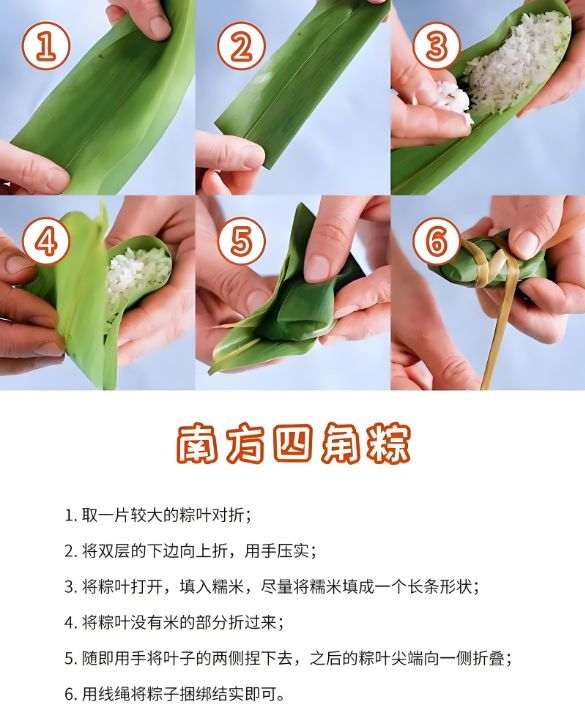 ①

②

③

④

⑤

⑥

南方四角粽

1. 取一片较大的粽叶对折；

2. 将双层的下边向上折，用手压实；

3. 将粽叶打开，填入糯米，尽量将糯米填成一个长条形状；

4. 将粽叶没有米的部分折过来；

5. 随即用手将叶子的两侧捏下去，之后的粽叶尖端向一侧折叠；

6. 用线绳将粽子捆绑结实即可。