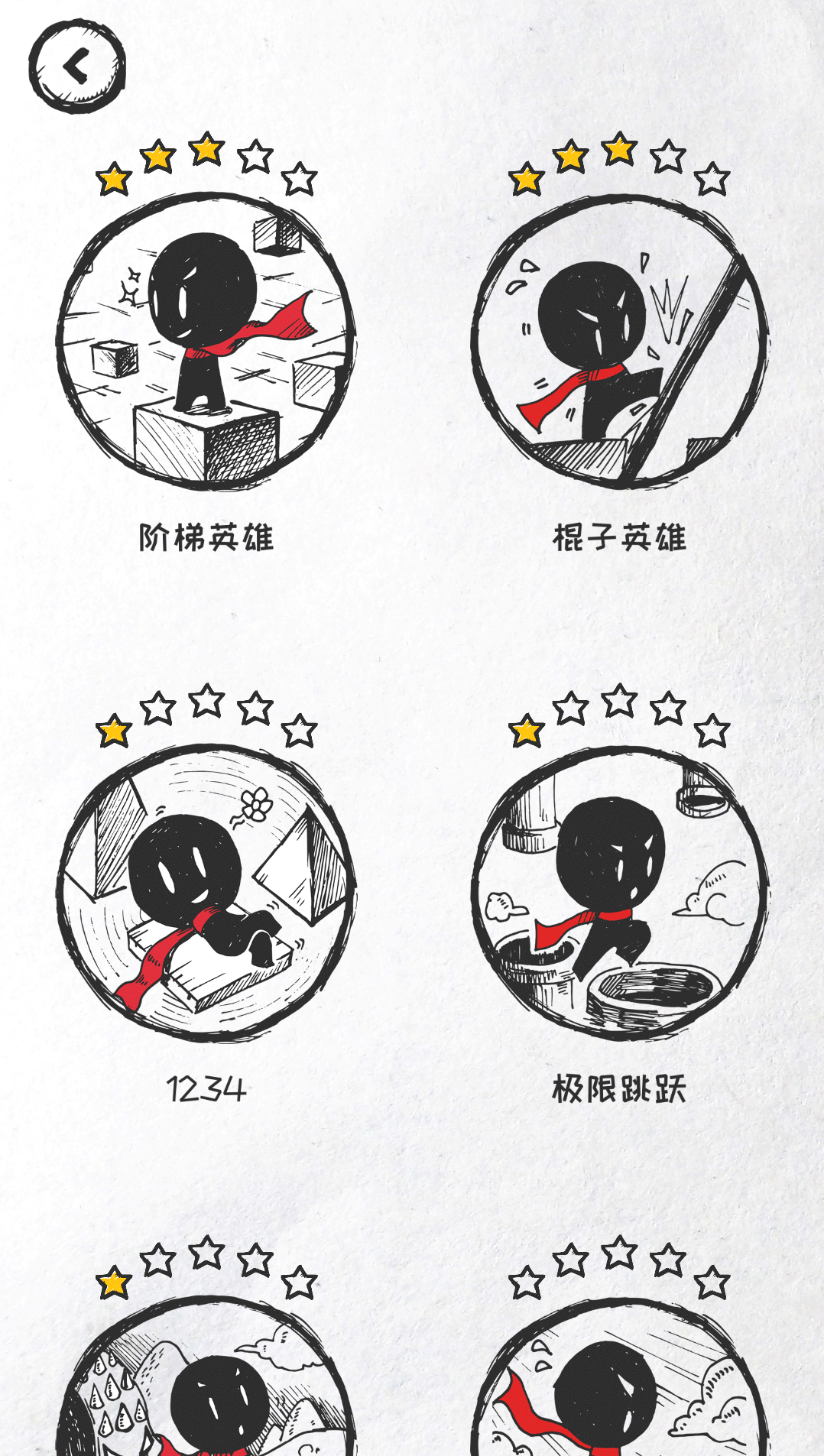 阶梯英雄

棍子英雄

1234

极限跳跃