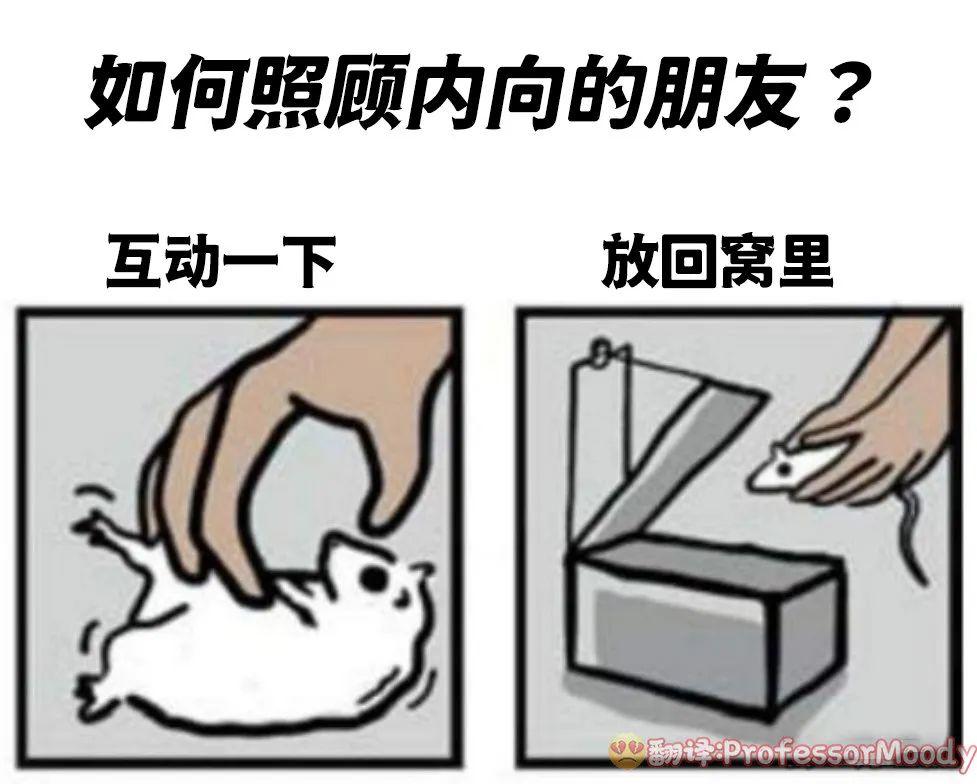 如何照顾内向的朋友？

互动一下

放回窝里

翻译:ProfessorMoody