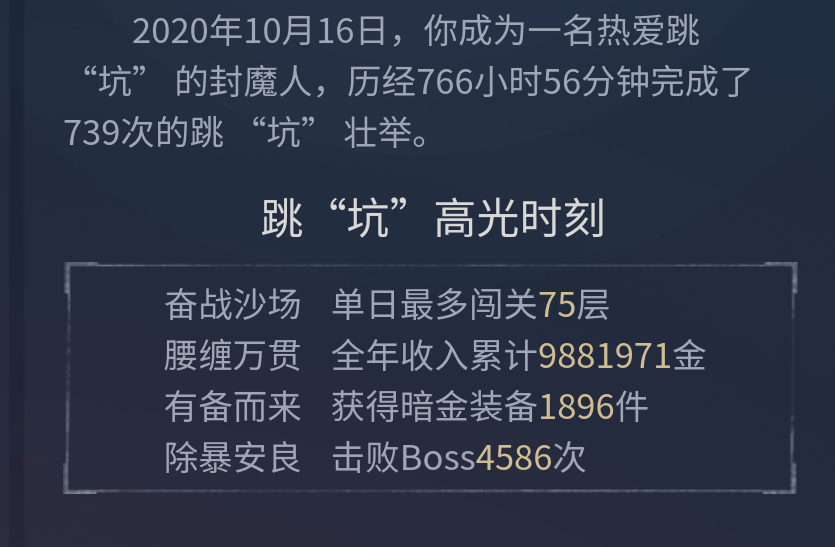 2020年10月16日，你成为一名热爱跳“坑”的封魔人，历经766小时56分钟完成了739次的跳“坑”壮举。

跳“坑”高光时刻

奋战沙场　单日最多闯关75层
腰缠万贯　全年收入累计9881971金
有备而来　获得暗金装备1896件
除暴安良　击败Boss4586次