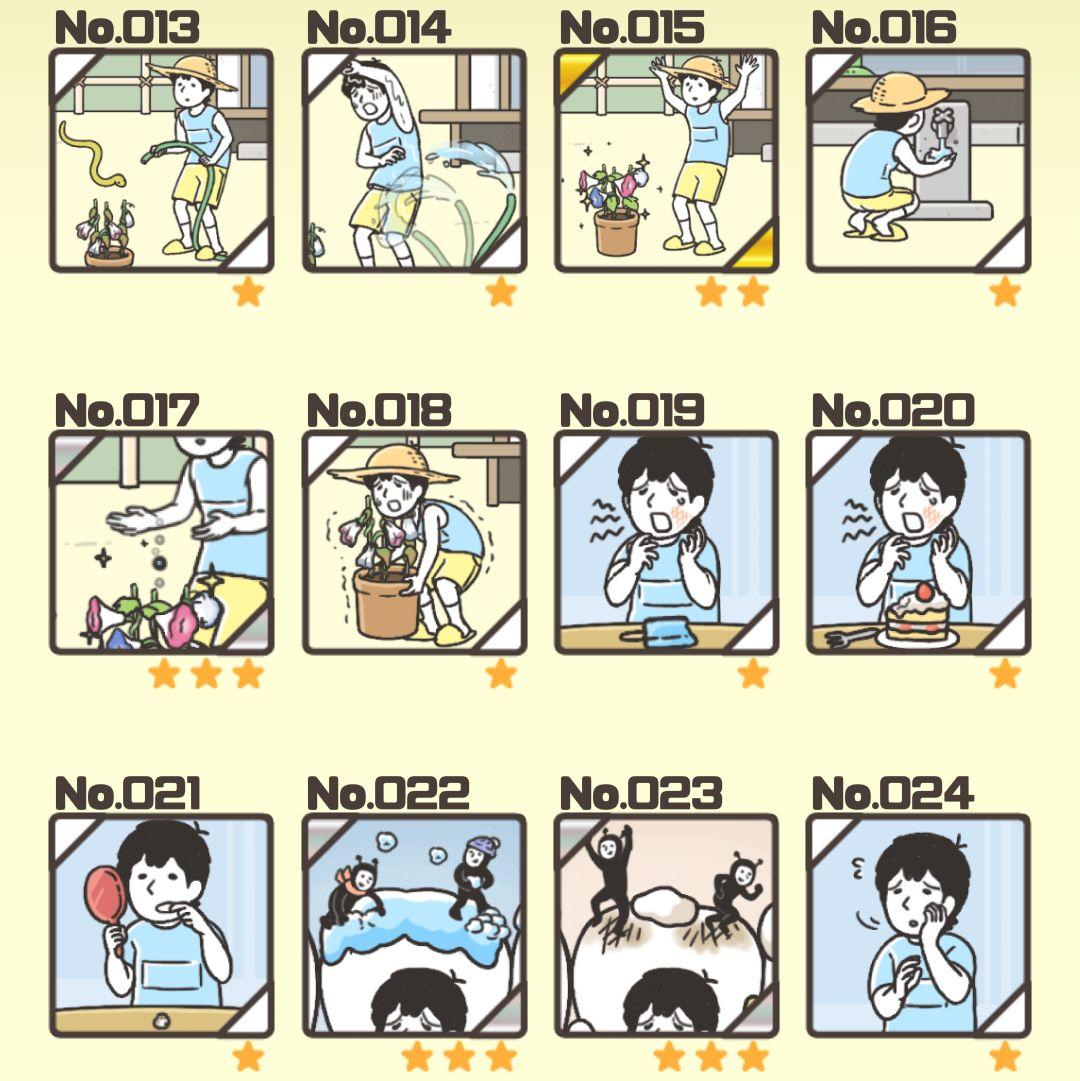 No.013

No.014

No.015

No.016

No.017

No.018

No.019

No.020

No.021

No.022

No.023

No.024