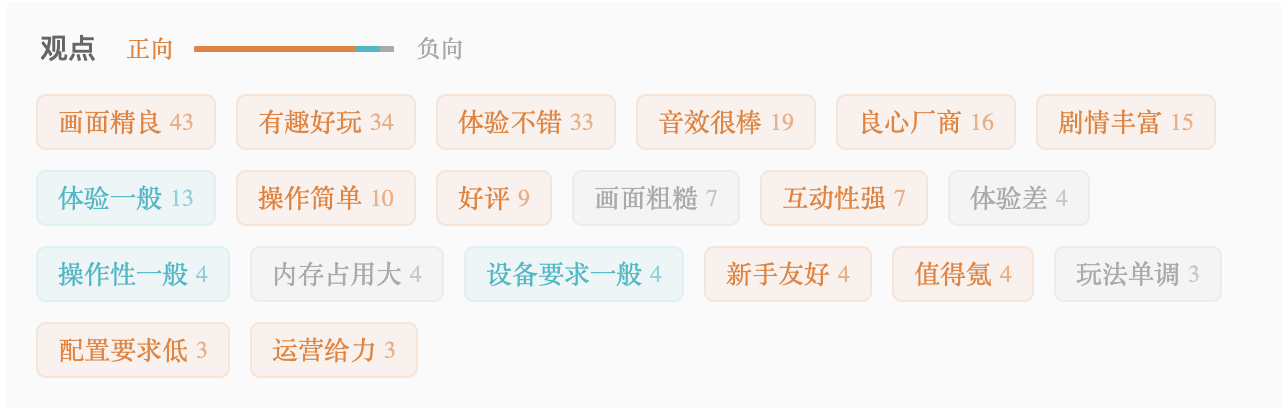 观点 正向 负向

画面精良 43 有趣好玩 34 体验不错 33 音效很棒 19 良心厂商 16 剧情丰富 15

体验一般 13 操作简单 10 好评 9 画面粗糙 7 互动性强 7 体验差 4

操作性一般 4 内存占用大 4 设备要求一般 4 新手友好 4 值得氪 4 玩法单调 3

配置要求低 3 运营给力 3