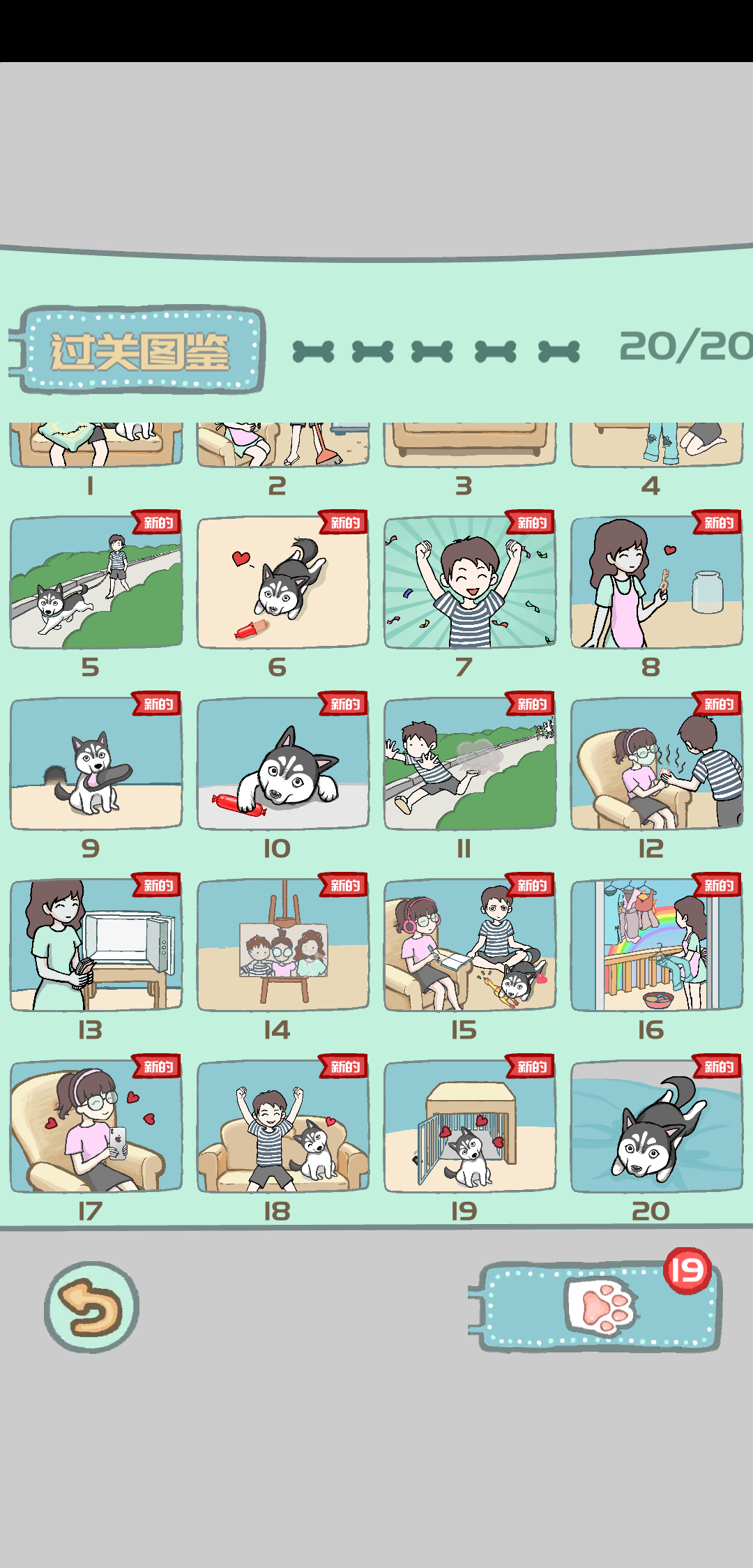 过关图鉴

20/20

1
2
3
4

新的
5
新的
6
新的
7
新的
8

新的
9
新的
10
新的
11
新的
12

新的
13
新的
14
新的
15
新的
16

新的
17
新的
18
新的
19
新的
20

19