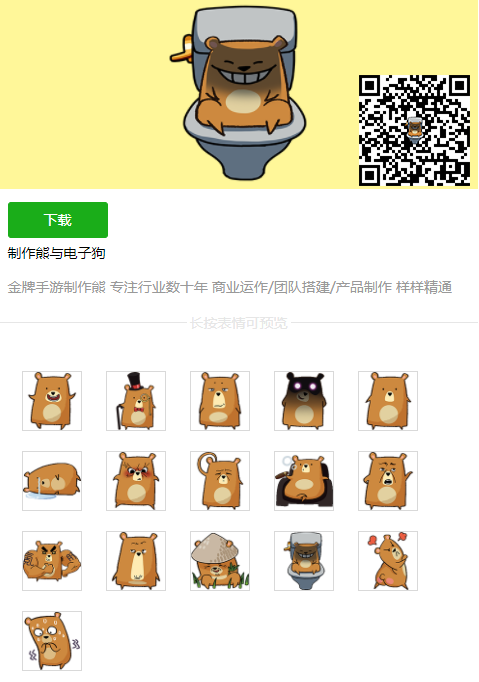 下载

制作熊与电子狗

金牌手游制作熊 专注行业数十年 商业运作/团队搭建/产品制作 样样精通

长按表情可预览