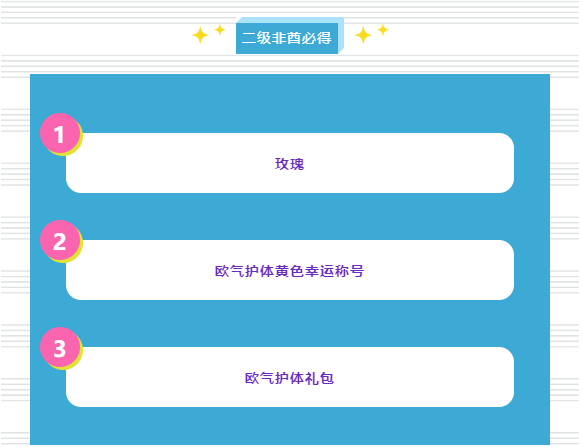 二级非酋必得

1
玫瑰

2
欧气护体黄色幸运称号

3
欧气护体礼包