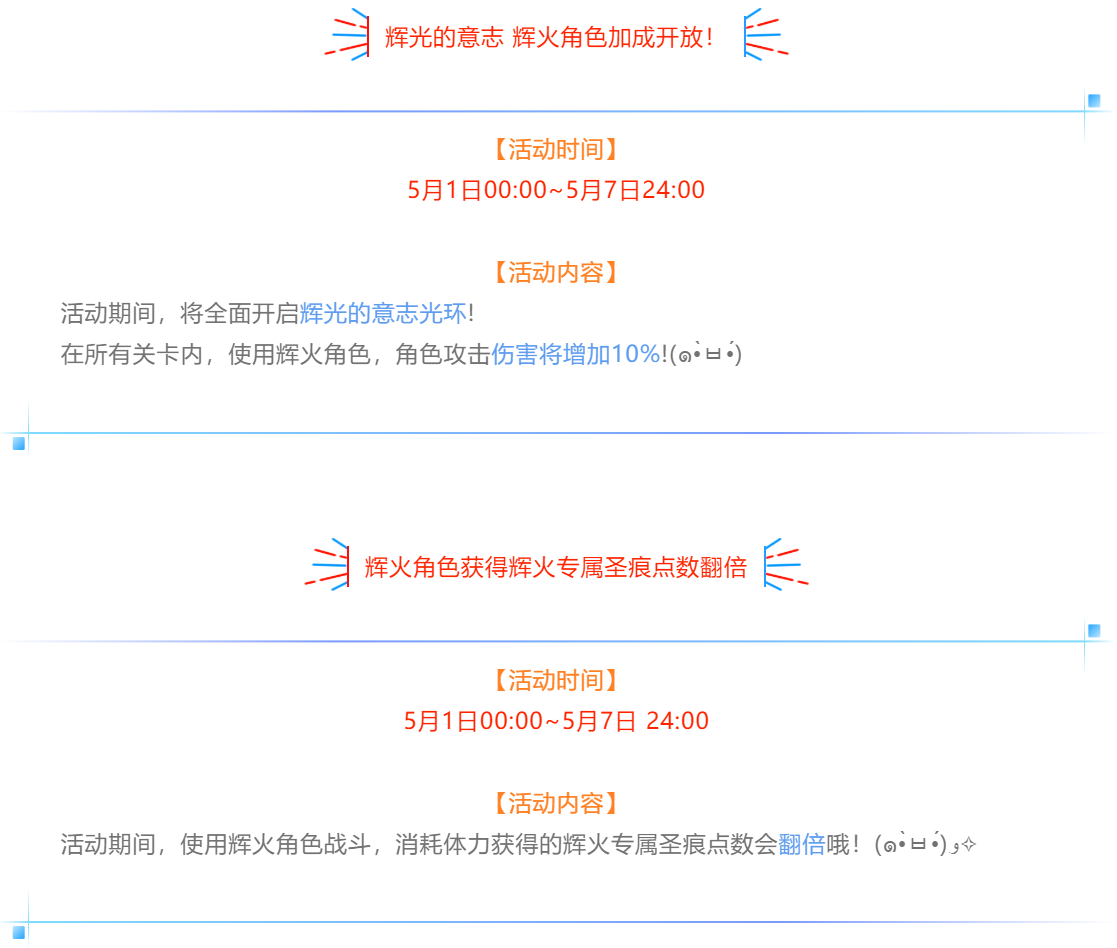 辉光的意志 辉火角色加成开放！

【活动时间】
5月1日00:00~5月7日24:00

【活动内容】
活动期间，将全面开启辉光的意志光环!
在所有关卡内，使用辉火角色，角色攻击伤害将增加10%!(๑•̀ㅂ•́)

辉火角色获得辉火专属圣痕点数翻倍

【活动时间】
5月1日00:00~5月7日 24:00

【活动内容】
活动期间，使用辉火角色战斗，消耗体力获得的辉火专属圣痕点数会翻倍哦！(๑•̀ㅂ•́)و✧