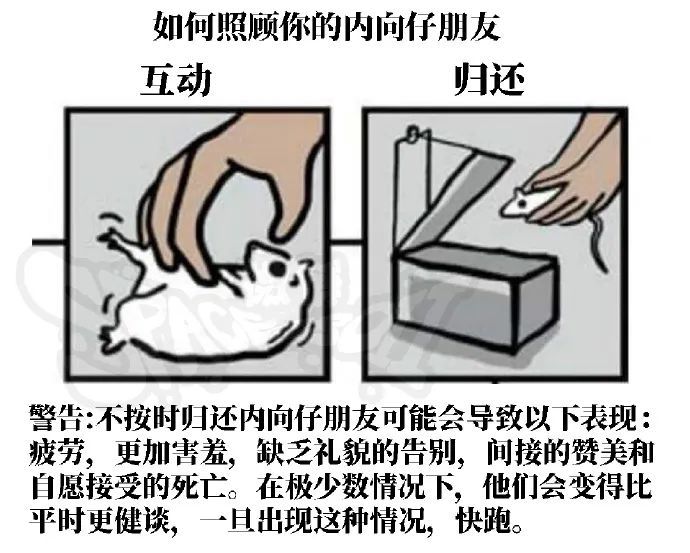 如何照顾你的内向仔朋友

互动

归还

警告:不按时归还内向仔朋友可能会导致以下表现：疲劳，更加害羞，缺乏礼貌的告别，间接的赞美和自愿接受的死亡。在极少数情况下，他们会变得比平时更健谈，一旦出现这种情况，快跑。