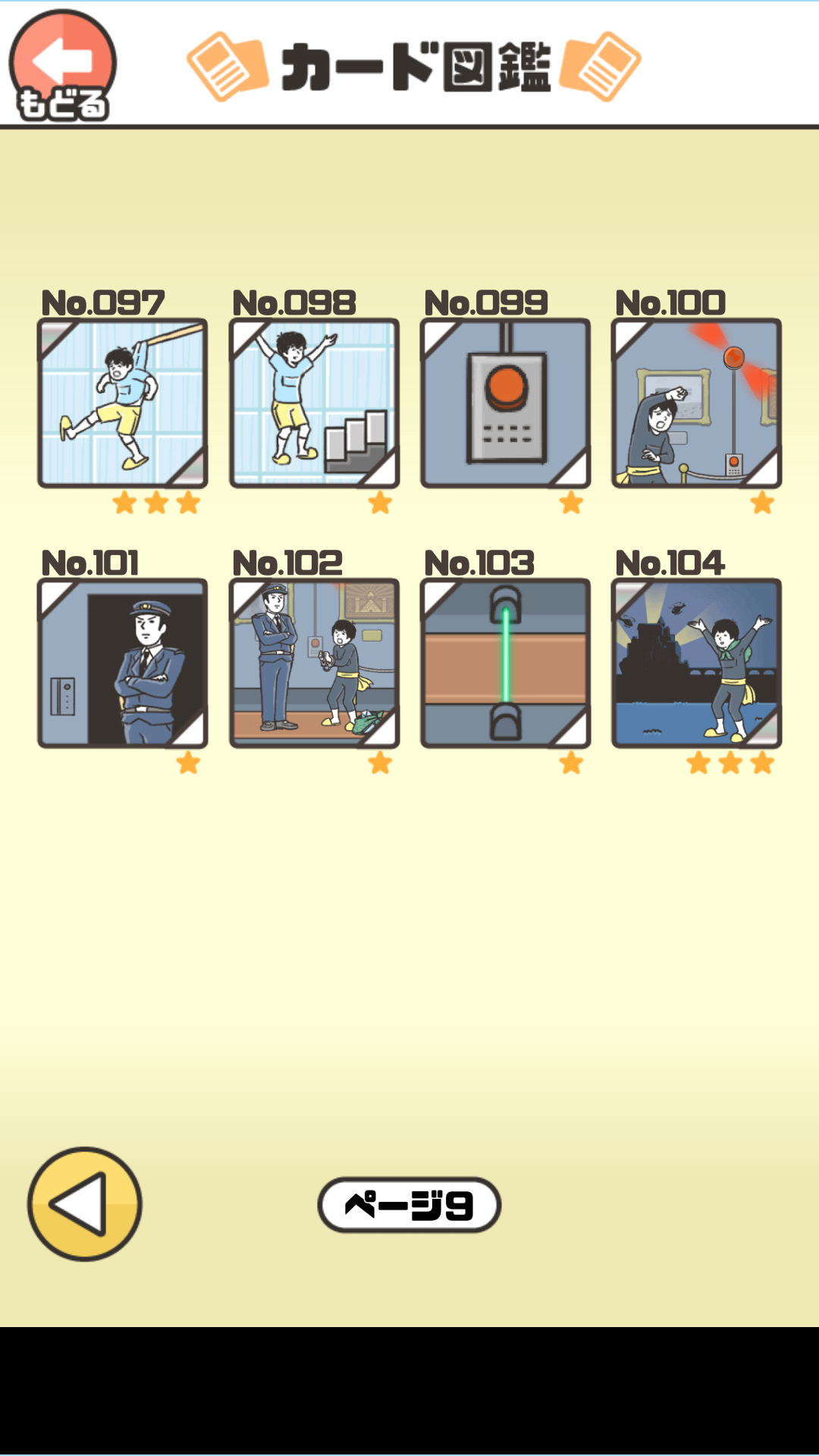 もどる

カード図鑑

No.097

No.098

No.099

No.100

No.101

No.102

No.103

No.104

ページ9