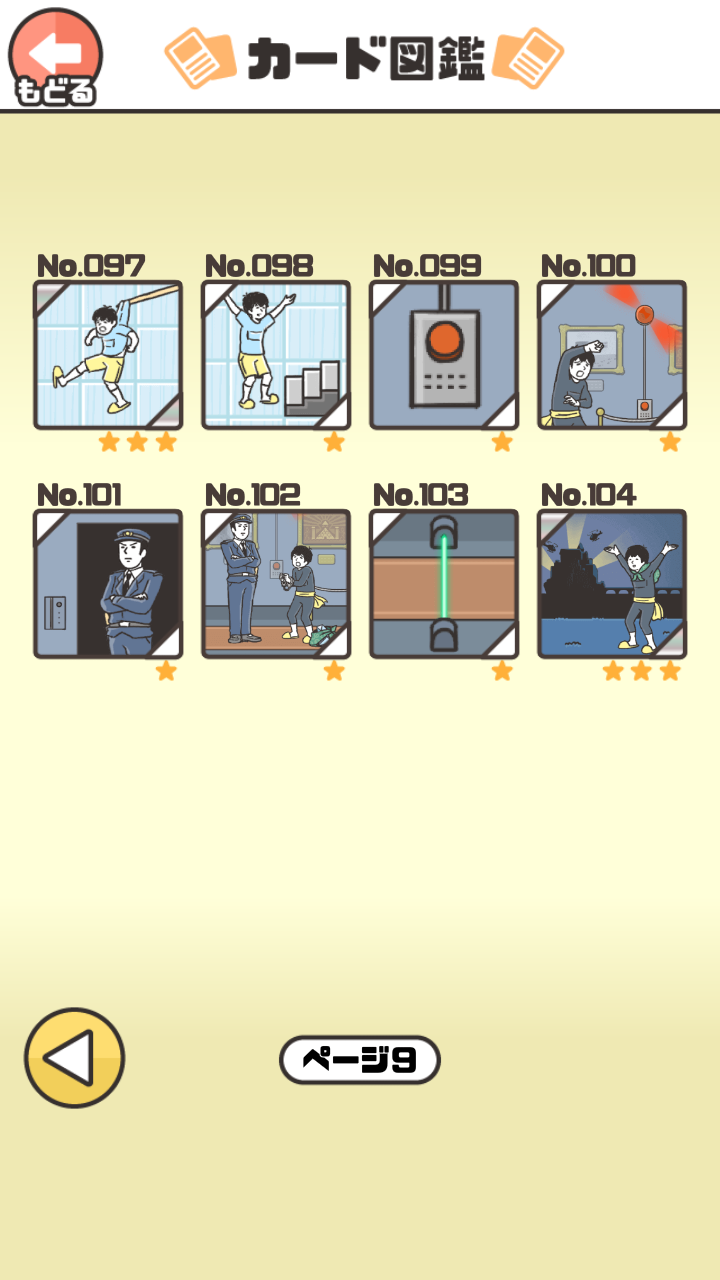 もどる

カード図鑑

No.097
No.098
No.099
No.100

No.101
No.102
No.103
No.104

ページ9