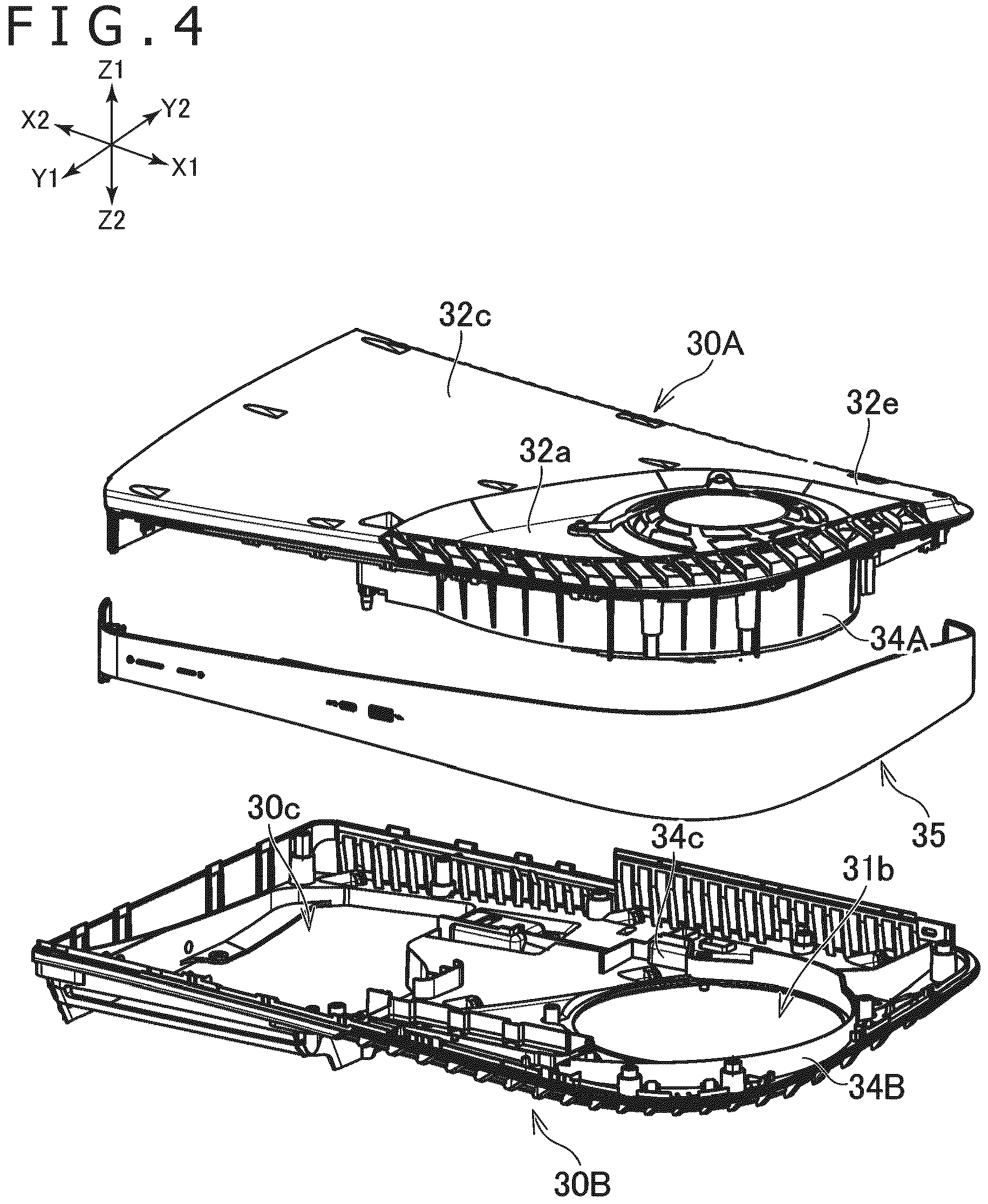 FIG.4

Z1
X2
Y2
Y1
X1
Z2

32c
30A
32e
32a
34A
35
30c
34c
31b
34B
30B