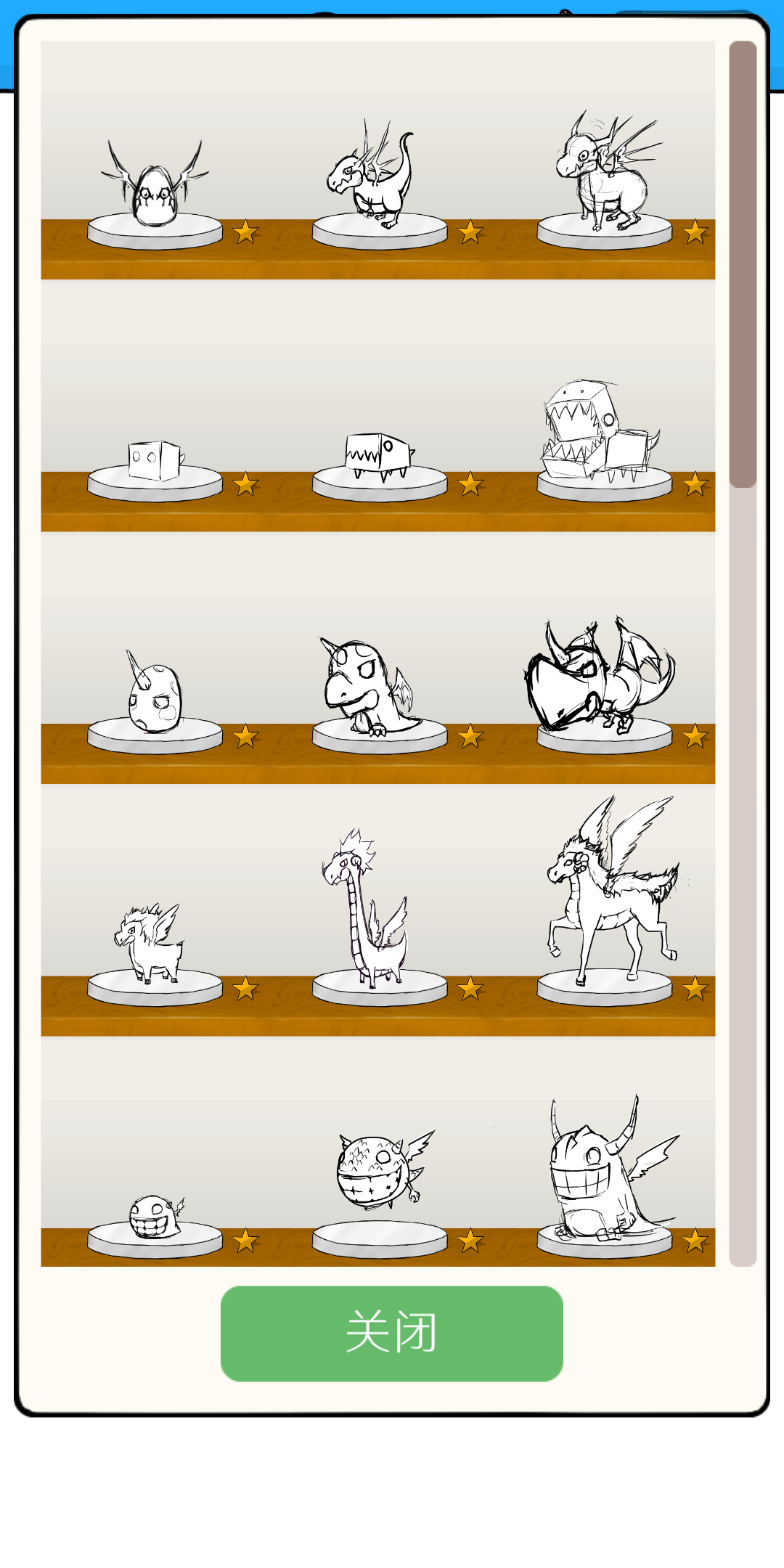 关闭