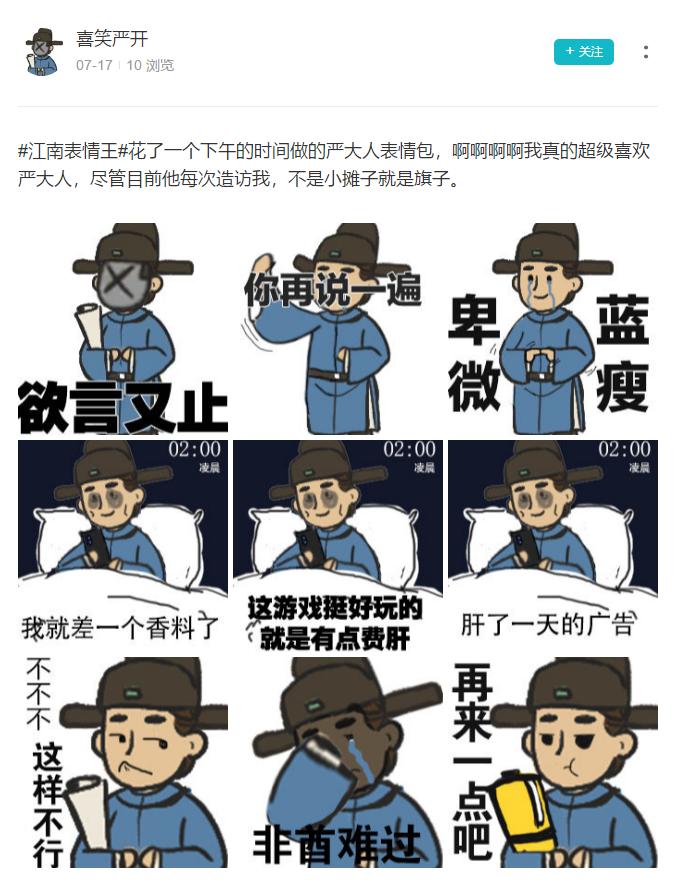 喜笑严开
07-17 | 10 浏览

+ 关注

#江南表情王#花了一个下午的时间做的严大人表情包，啊啊啊啊我真的超级喜欢严大人，尽管目前他每次造访我，不是小摊子就是旗子。

欲言又止

你再说一遍

卑微

蓝瘦

02:00
凌晨
我就差一个香料了

02:00
凌晨
这游戏挺好玩的
就是有点费肝

02:00
凌晨
肝了一天的广告

不不不
这样不行

非酋难过

再来一点吧