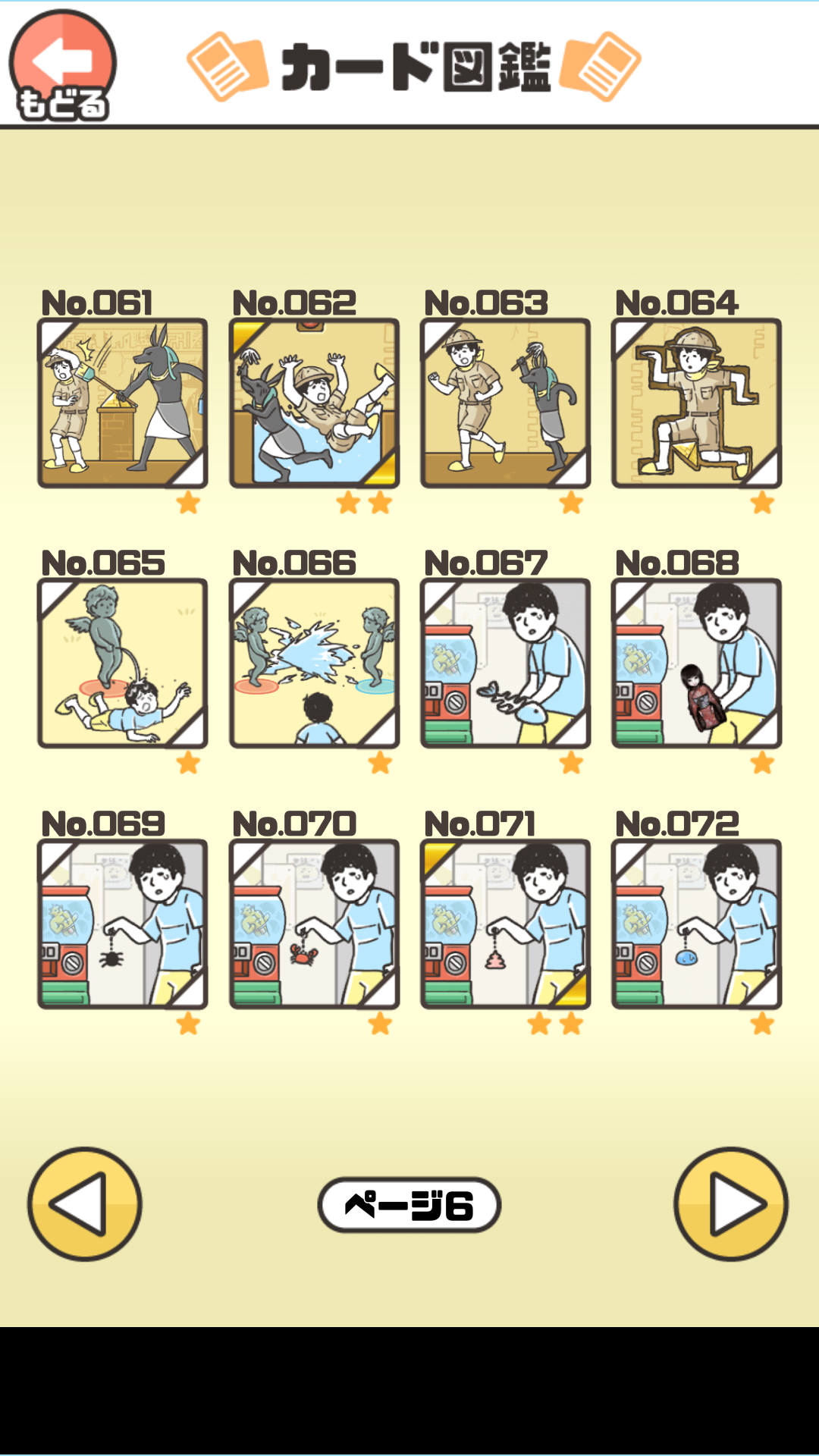 もどる

カード図鑑

No.061
No.062
No.063
No.064

No.065
No.066
No.067
No.068

No.069
No.070
No.071
No.072

ページ6