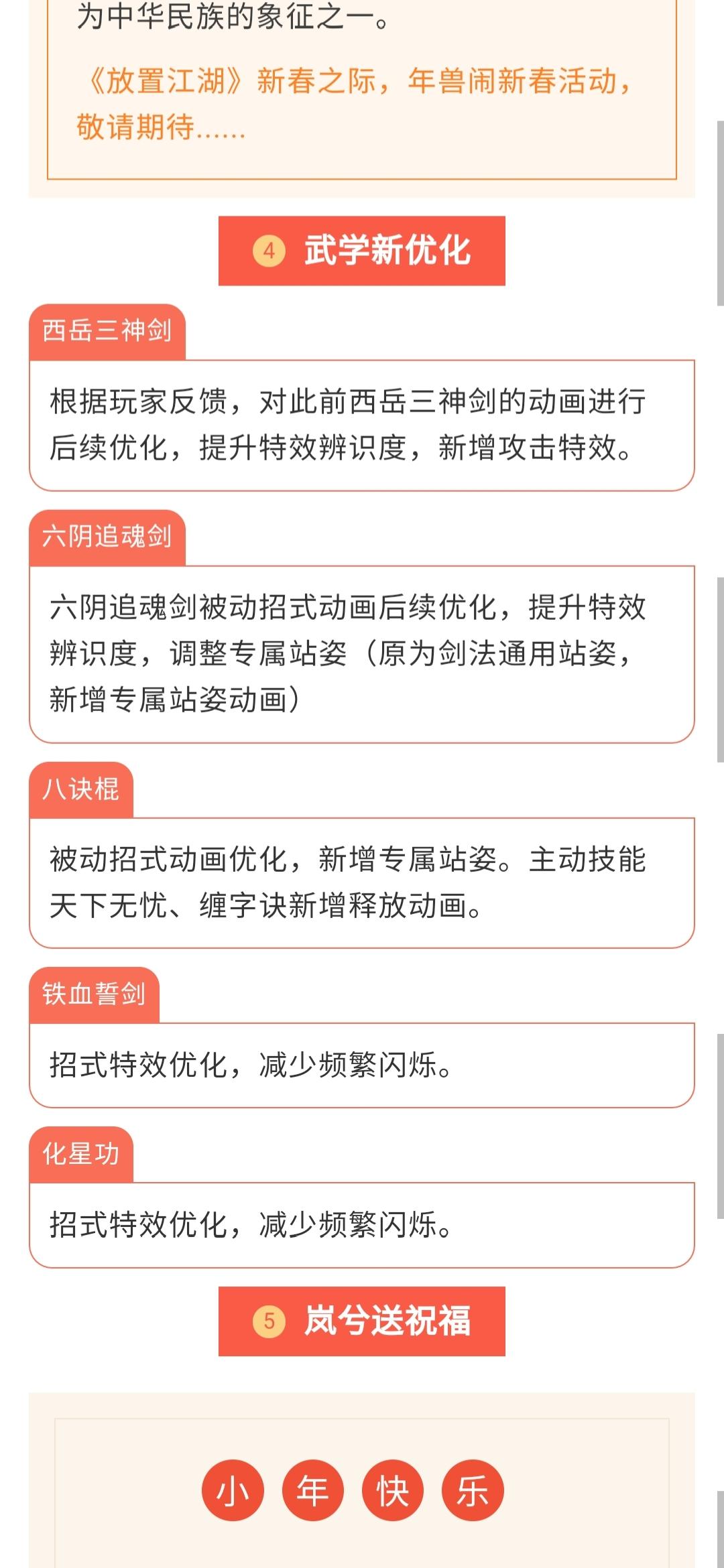 为中华民族的象征之一。

《放置江湖》新春之际，年兽闹新春活动，敬请期待……

4 武学新优化

西岳三神剑

根据玩家反馈，对此前西岳三神剑的动画进行后续优化，提升特效辨识度，新增攻击特效。

六阴追魂剑

六阴追魂剑被动招式动画后续优化，提升特效辨识度，调整专属站姿（原为剑法通用站姿，新增专属站姿动画）

八诀棍

被动招式动画优化，新增专属站姿。主动技能天下无忧、缠字诀新增释放动画。

铁血誓剑

招式特效优化，减少频繁闪烁。

化星功

招式特效优化，减少频繁闪烁。

5 岚兮送祝福

小 年 快 乐