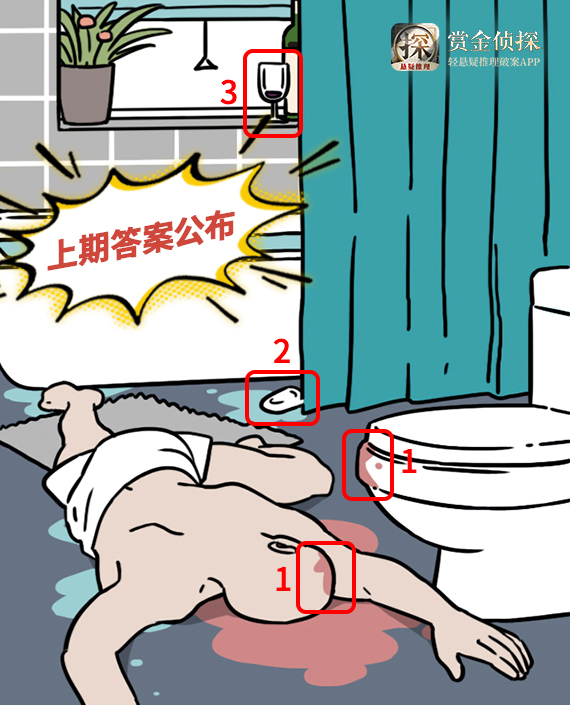 探
悬疑推理
赏金侦探
轻悬疑推理破案APP

3

上期答案公布

2

1

1